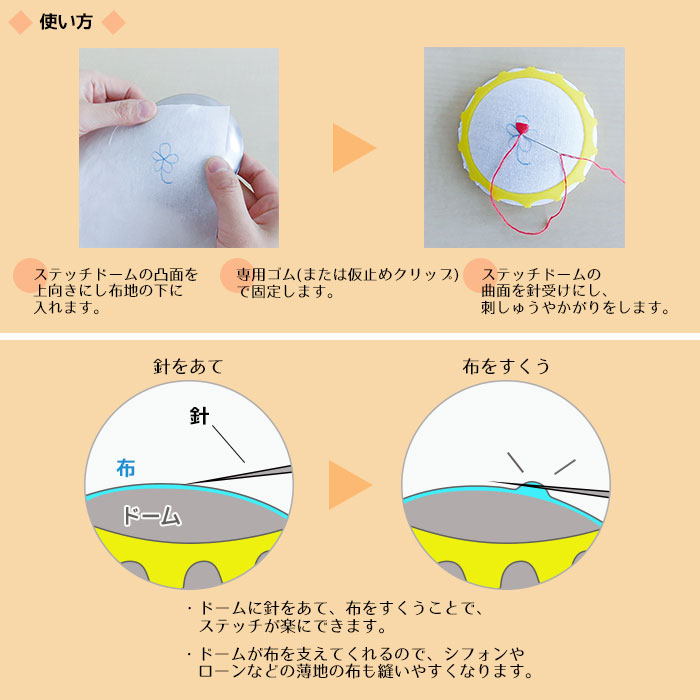 使い方

ステッチドームの凸面を上向きにし布地の下に入れます。

専用ゴム(または仮止めクリップ)で固定します。

ステッチドームの曲面を針受けにし、刺しゅうやかがりをします。

針をあて

針

布

ドーム

布をすくう

・ドームに針をあて、布をすくうことで、ステッチが楽にできます。

・ドームが布を支えてくれるので、シフォンやローンなどの薄地の布も縫いやすくなります。