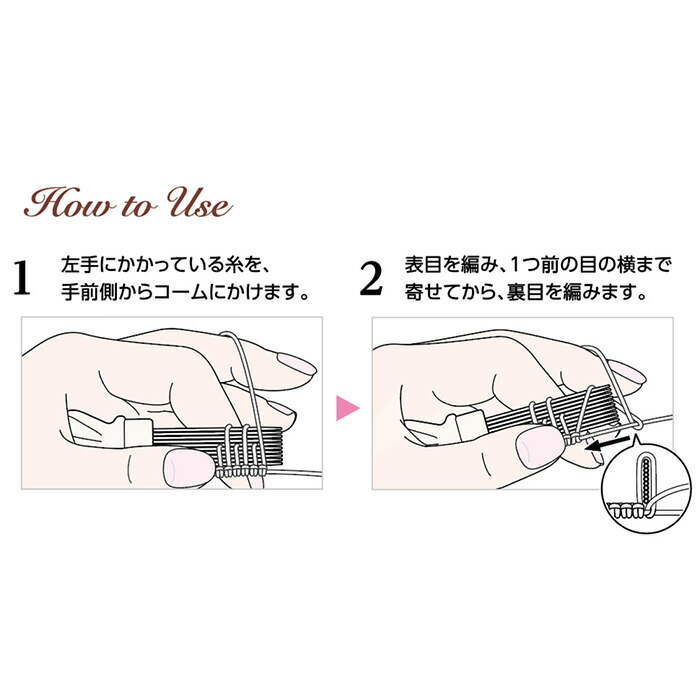 How to Use

1 左手にかかっている糸を、手前側からコームにかけます。

2 表目を編み、1つ前の目の横まで寄せてから、裏目を編みます。