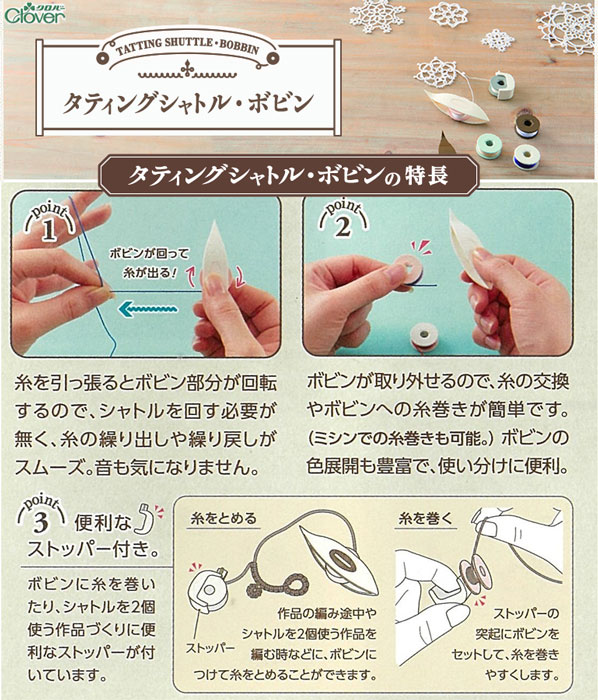 クロバー
Clover

TATTING SHUTTLE・BOBBIN
タティングシャトル・ボビン

タティングシャトル・ボビンの特長

point 1
ボビンが回って糸が出る！

point 2

糸を引っ張るとボビン部分が回転するので、シャトルを回す必要が無く、糸の繰り出しや繰り戻しがスムーズ。音も気になりません。

ボビンが取り外せるので、糸の交換やボビンへの糸巻きが簡単です。（ミシンでの糸巻きも可能。）ボビンの色展開も豊富で、使い分けに便利。

point 3 便利なストッパー付き。

ボビンに糸を巻いたり、シャトルを2個使う作品づくりに便利なストッパーが付いています。

糸をとめる
ストッパー
作品の編み途中やシャトルを2個使う作品を編む時などに、ボビンにつけて糸をとめることができます。

糸を巻く
ストッパーの突起にボビンをセットして、糸を巻きやすくします。