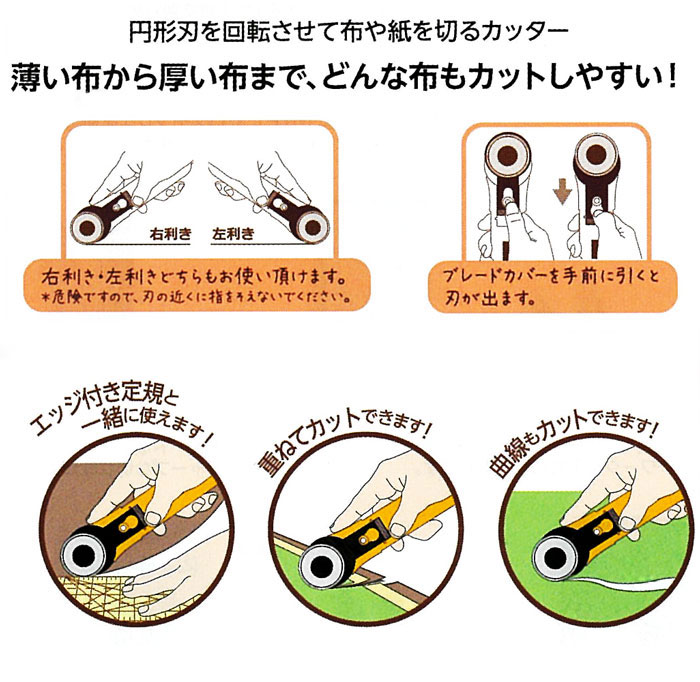 円形刃を回転させて布や紙を切るカッター
薄い布から厚い布まで、どんな布もカットしやすい！

右利き　左利き

右利き・左利きどちらもお使い頂けます。
＊危険ですので、刃の近くに指をそえないでください。

ブレードカバーを手前に引くと刃が出ます。

エッジ付き定規と一緒に使えます！

重ねてカットできます！

曲線もカットできます！