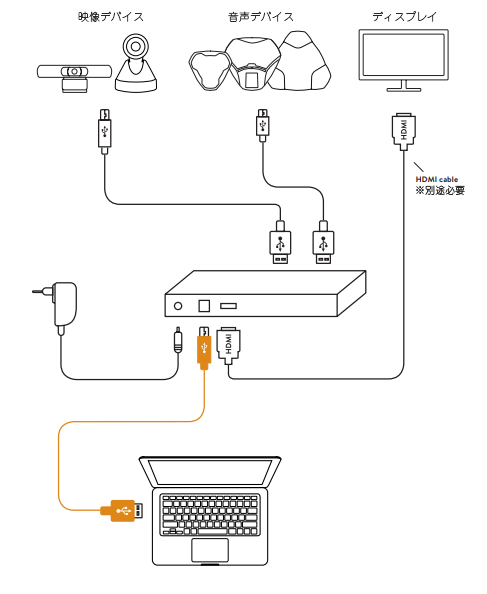 映像デバイス

音声デバイス

ディスプレイ

HDMI

HDMI cable
※別途必要

HDMI