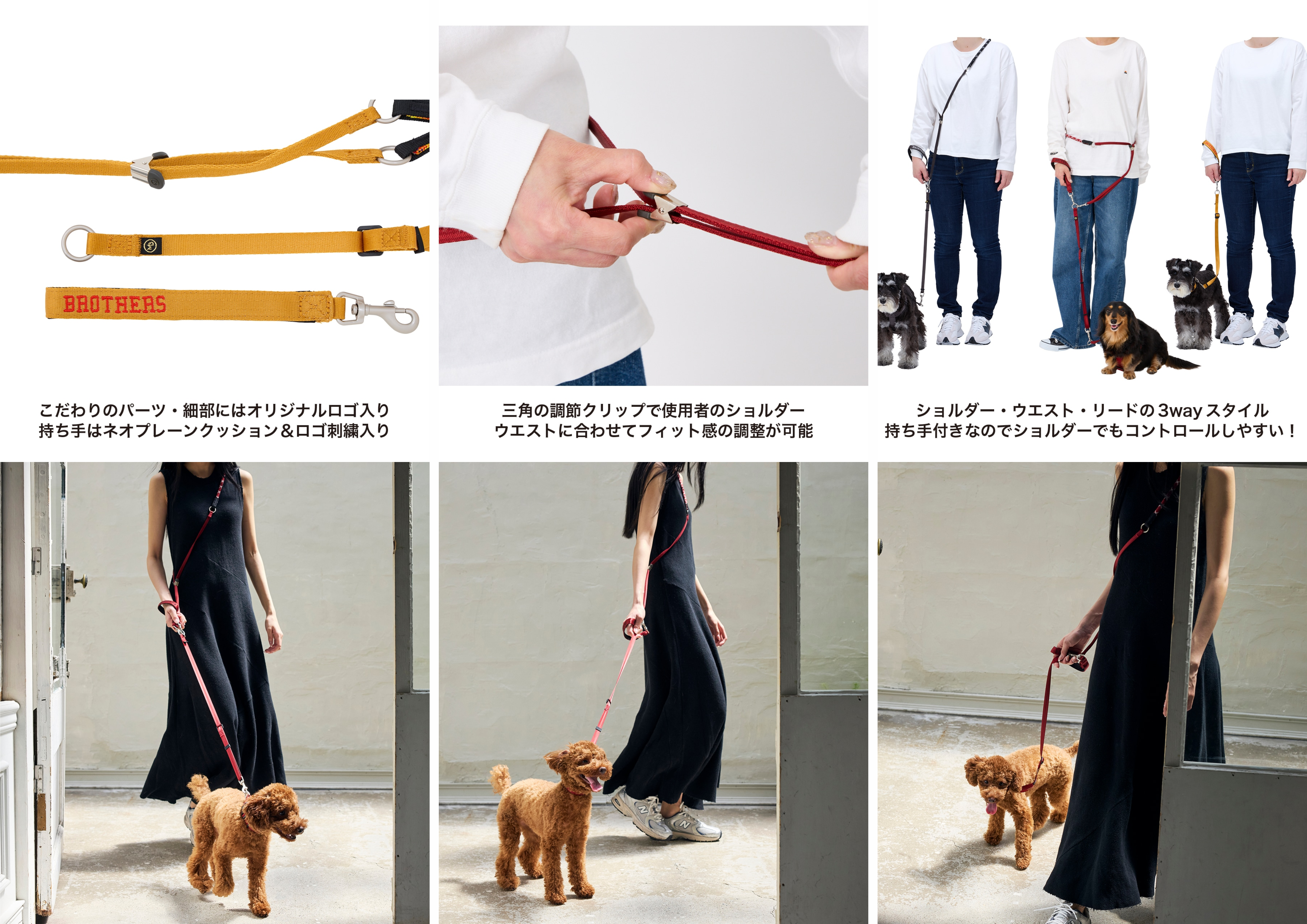 BROTHERS

こだわりのパーツ・細部にはオリジナルロゴ入り
持ち手はネオプレーンクッション＆ロゴ刺繍入り

三角の調節クリップで使用者のショルダー
ウエストに合わせてフィット感の調整が可能

ショルダー・ウエスト・リードの3wayスタイル
持ち手付きなのでショルダーでもコントロールしやすい！