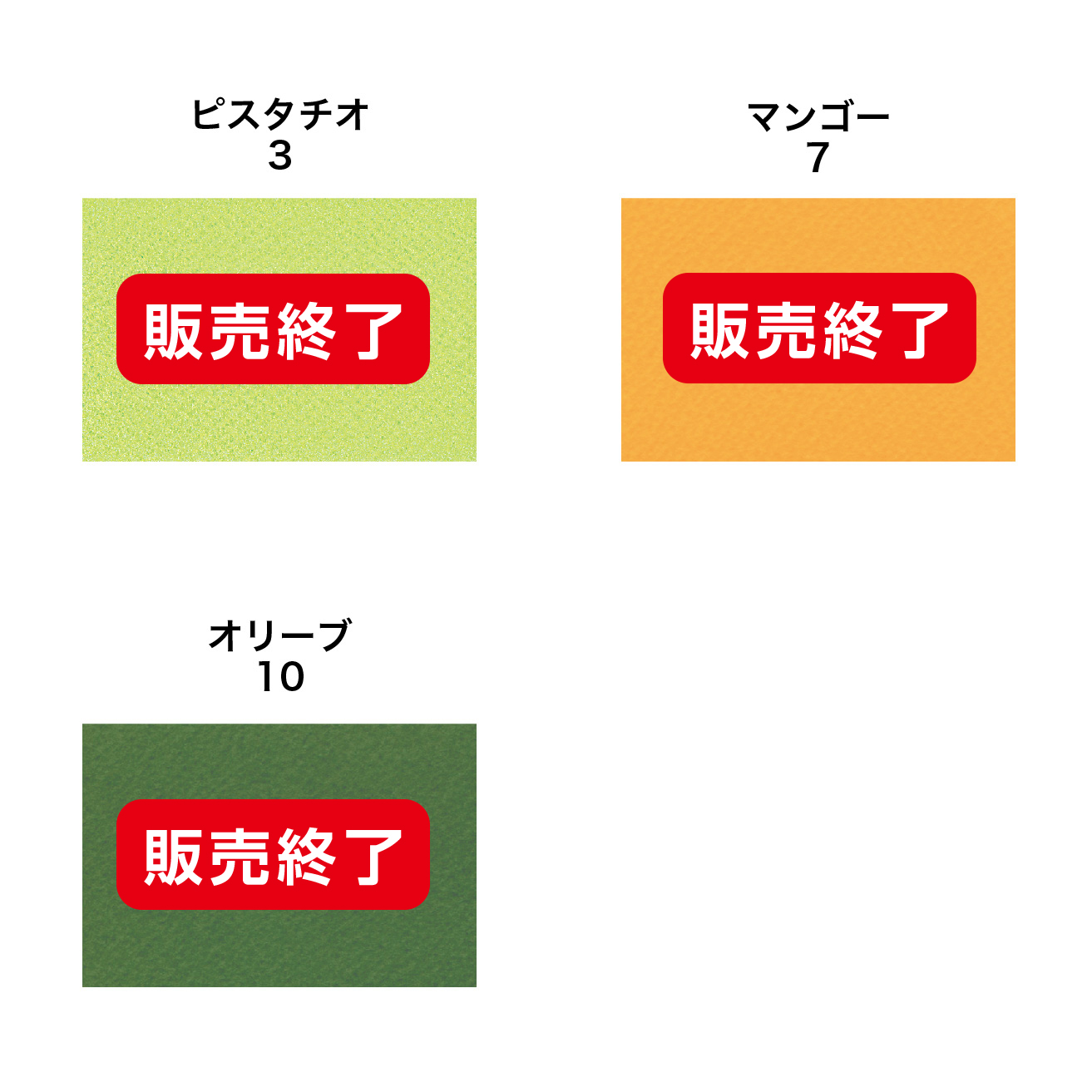 ピスタチオ
3

販売終了

マンゴー
7

販売終了

オリーブ
10

販売終了