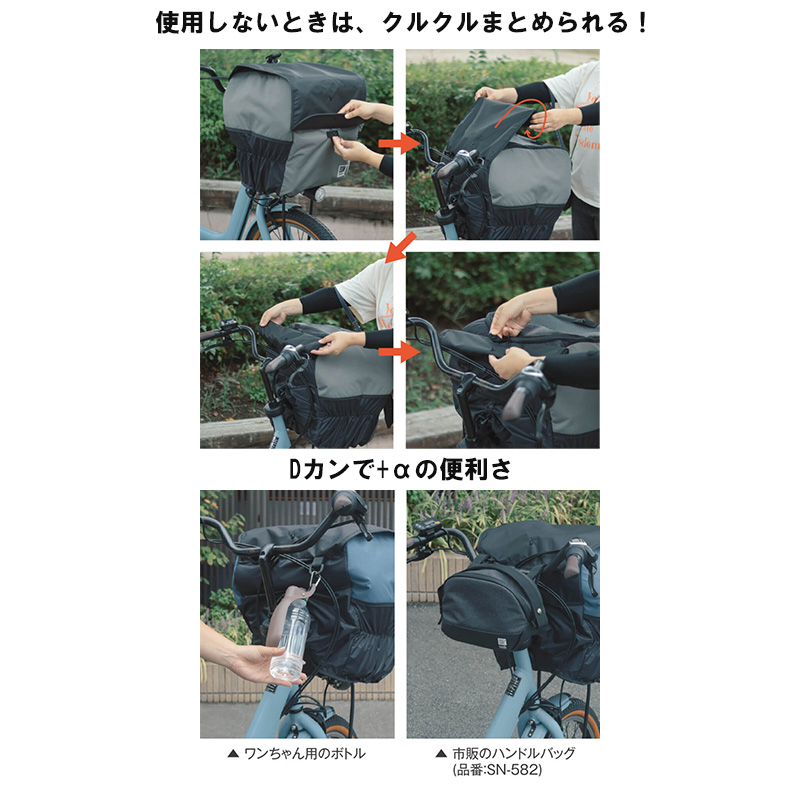 使用しないときは、クルクルまとめられる！

Dカンで+αの便利さ

▲ ワンちゃん用のボトル

▲ 市販のハンドルバッグ (品番:SN-582)