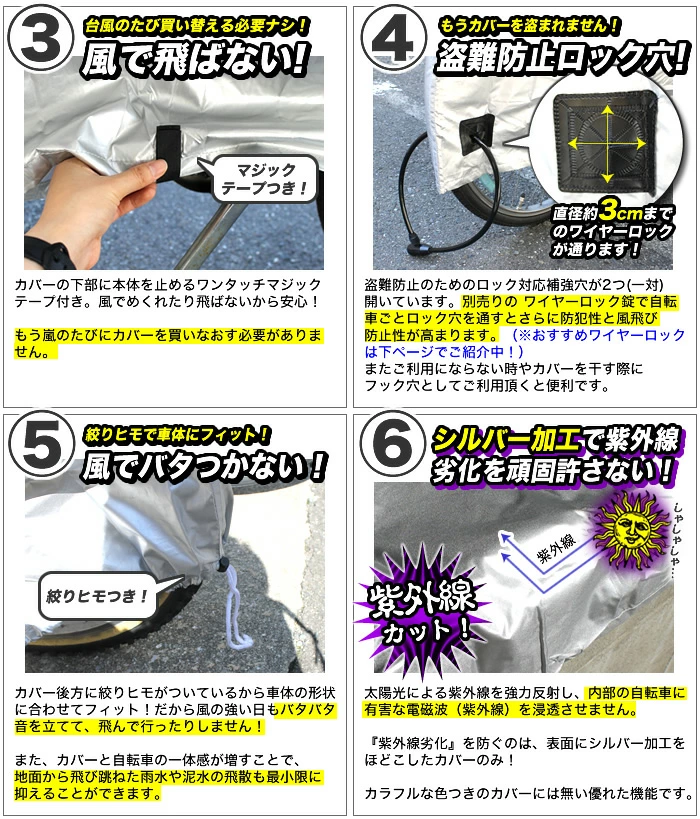 3

台風のたび買い替える必要ナシ！

風で飛ばない！

マジックテープつき！

カバーの下部に本体を止めるワンタッチマジックテープ付き。風でめくれたり飛ばないから安心！

もう嵐のたびにカバーを買いなおす必要がありません。

4

もうカバーを盗まれません！

盗難防止ロック穴！

直径約3cmまでのワイヤーロックが通ります！

盗難防止のためのロック対応補強穴が2つ(一対)開いています。別売りの ワイヤーロック錠で自転車ごとロック穴を通すとさらに防犯性と風飛び防止性が高まります。（※おすすめワイヤーロックは下ページでご紹介中！）
またご利用にならない時やカバーを干す際にフック穴としてご利用頂くと便利です。

5

絞りヒモで車体にフィット！

風でバタつかない！

絞りヒモつき！

カバー後方に絞りヒモがついているから車体の形状に合わせてフィット！だから風の強い日もバタバタ音を立てて、飛んで行ったりしません！

また、カバーと自転車の一体感が増すことで、地面から飛び跳ねた雨水や泥水の飛散も最小限に抑えることができます。

6

シルバー加工で紫外線劣化を頑固許さない！

紫外線

しゃしゃしゃ…

紫外線カット！

太陽光による紫外線を強力反射し、内部の自転車に有害な電磁波（紫外線）を浸透させません。

『紫外線劣化』を防ぐのは、表面にシルバー加工をほどこしたカバーのみ！

カラフルな色つきのカバーには無い優れた機能です。