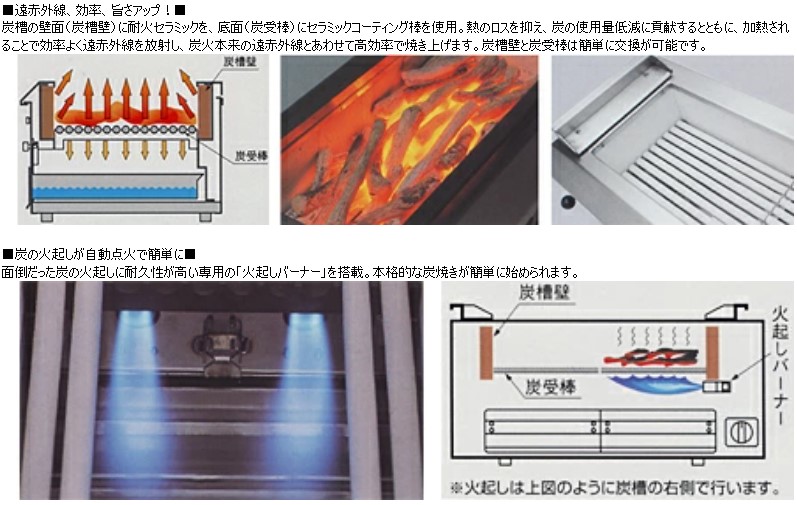 ■遠赤外線、効率、旨さアップ！■
炭槽の壁面（炭槽壁）に耐火セラミックを、底面（炭受棒）にセラミックコーティング棒を使用。熱のロスを抑え、炭の使用量低減に貢献するとともに、加熱されることで効率よく遠赤外線を放射し、炭火本来の遠赤外線とあわせて高効率で焼き上げます。炭槽壁と炭受棒は簡単に交換が可能です。

炭槽壁

炭受棒

■炭の火起しが自動点火で簡単に■
面倒だった炭の火起しに耐久性が高い専用の「火起しバーナー」を搭載。本格的な炭焼きが簡単に始められます。

炭槽壁

炭受棒

火起しバーナー

※火起しは上図のように炭槽の右側で行います。