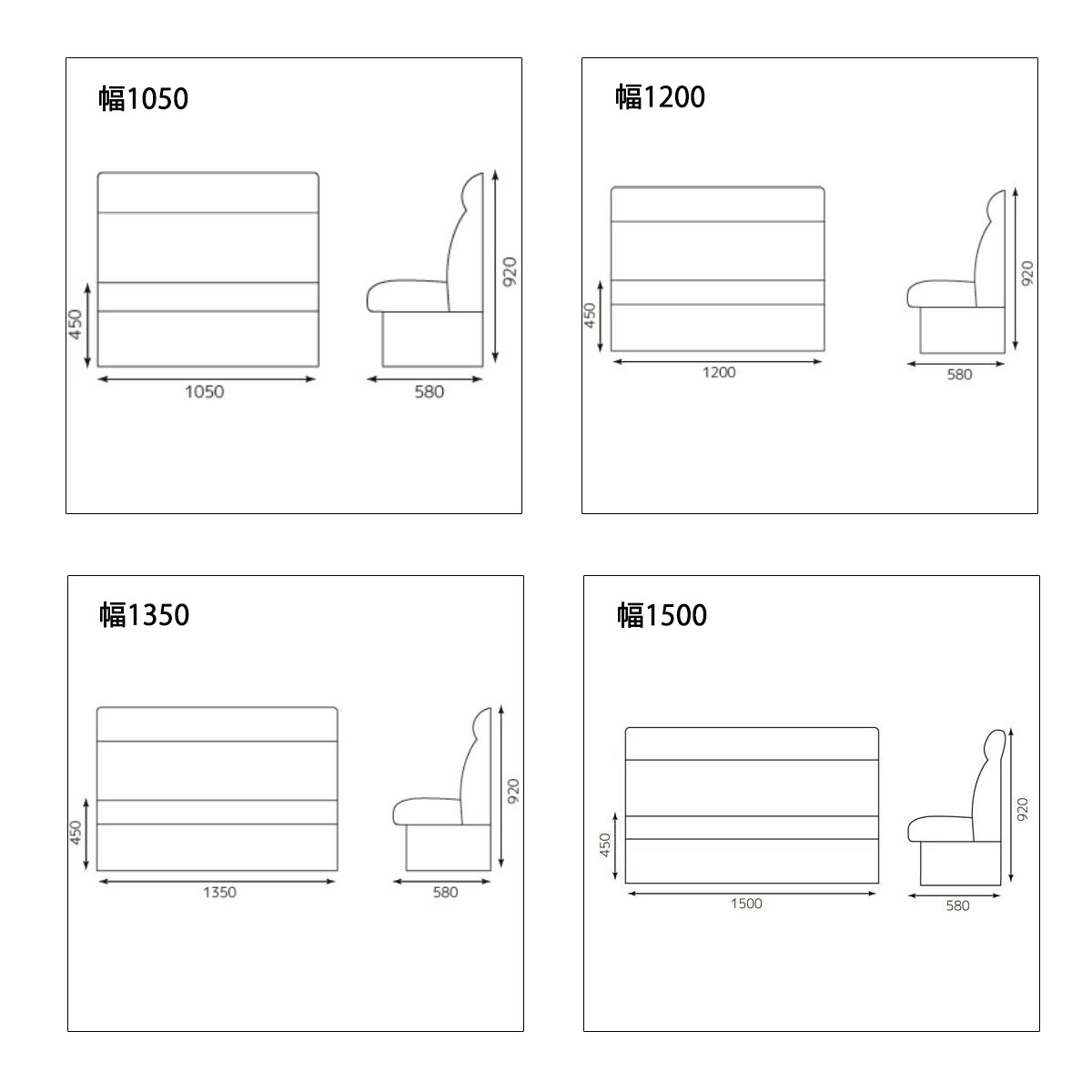 幅1050

450
1050
920
580

幅1200

450
1200
920
580

幅1350

450
1350
920
580

幅1500

450
1500
920
580