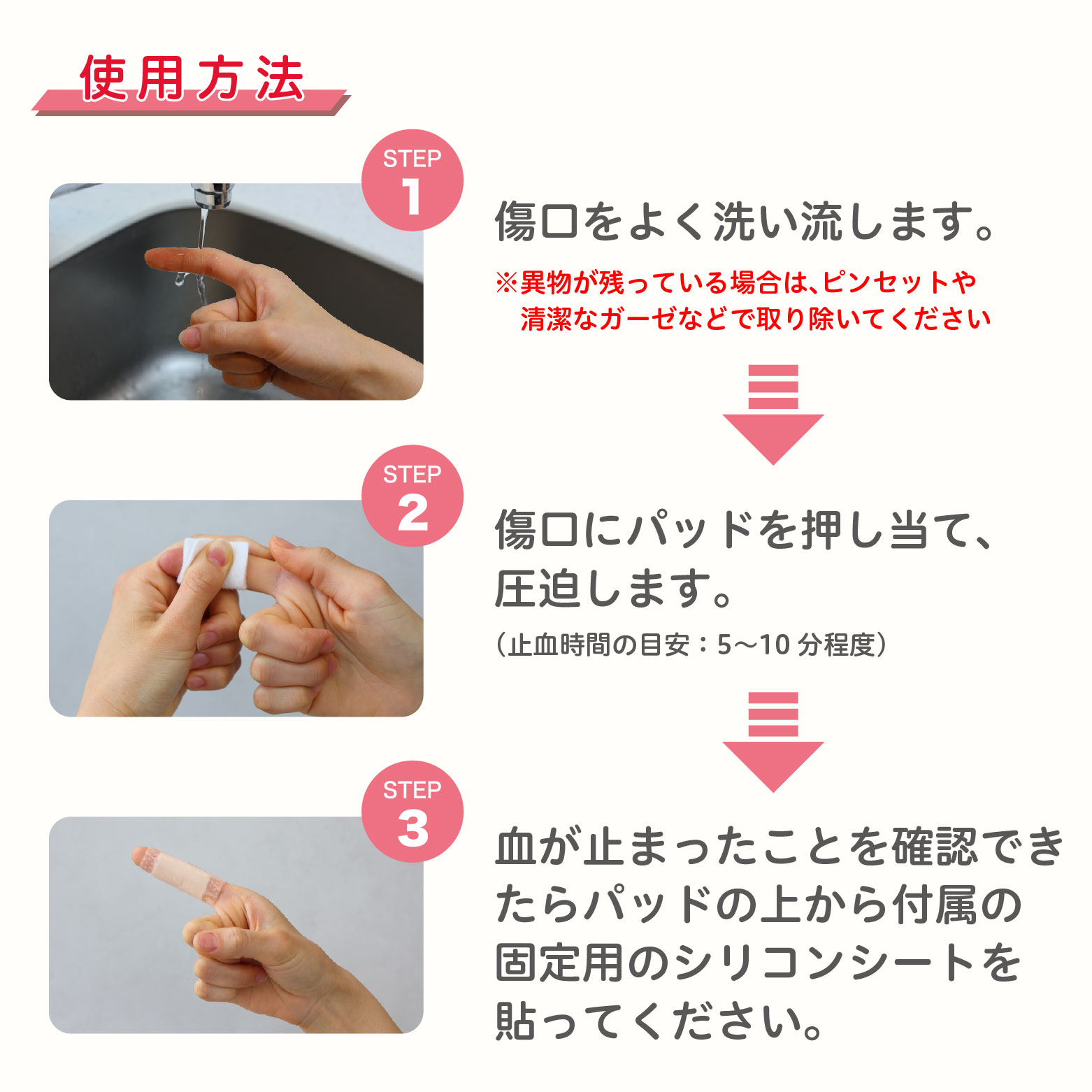 使用方法

STEP 1

傷口をよく洗い流します。

※異物が残っている場合は、ピンセットや清潔なガーゼなどで取り除いてください

STEP 2

傷口にパッドを押し当て、圧迫します。

（止血時間の目安：5〜10 分程度）

STEP 3

血が止まったことを確認できたらパッドの上から付属の固定用のシリコンシートを貼ってください。