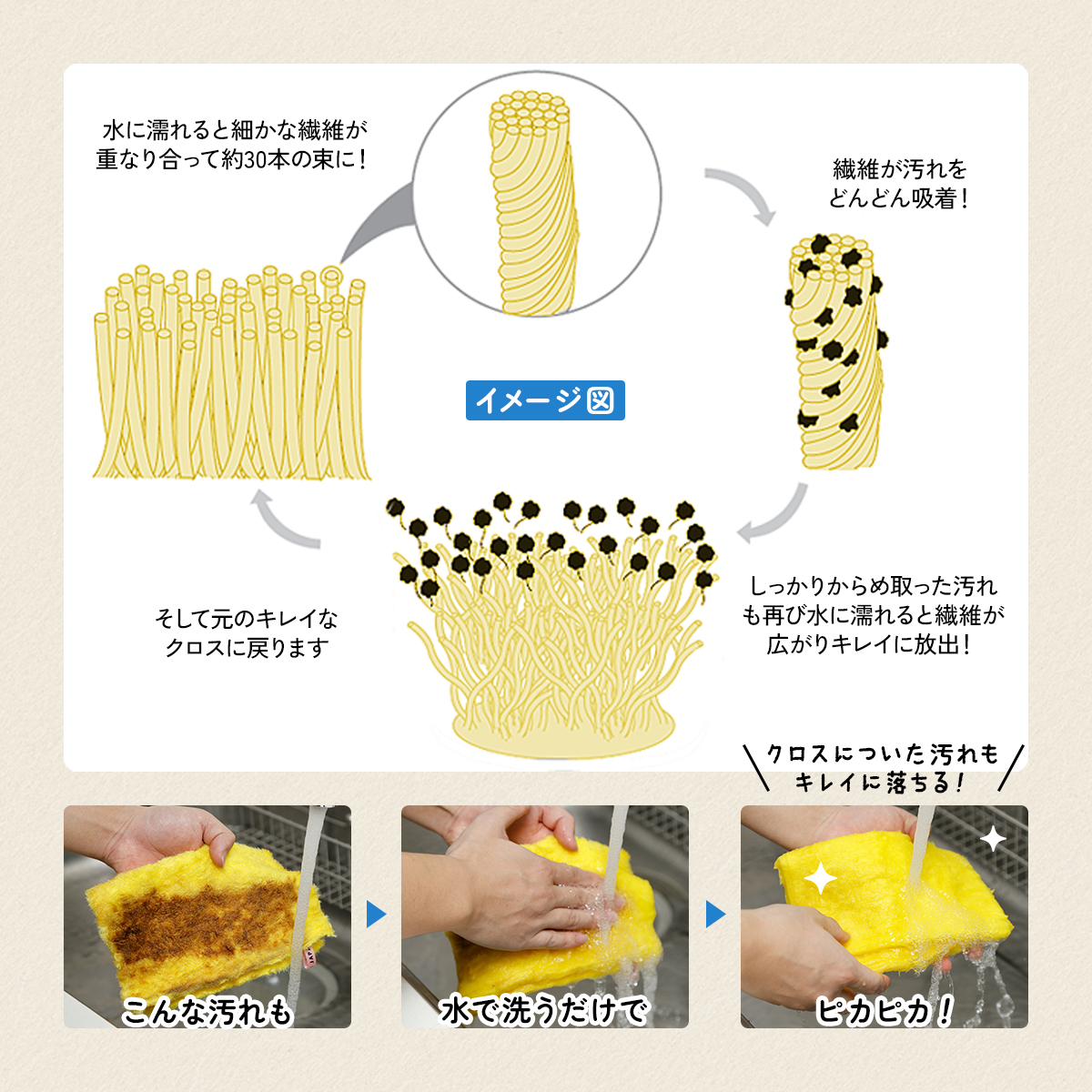 水に濡れると細かな繊維が重なり合って約30本の束に！

繊維が汚れをどんどん吸着！

イメージ図

しっかりからめ取った汚れも再び水に濡れると繊維が広がりキレイに放出！

そして元のキレイなクロスに戻ります

クロスについた汚れもキレイに落ちる！

こんな汚れも

水で洗うだけで

ピカピカ！