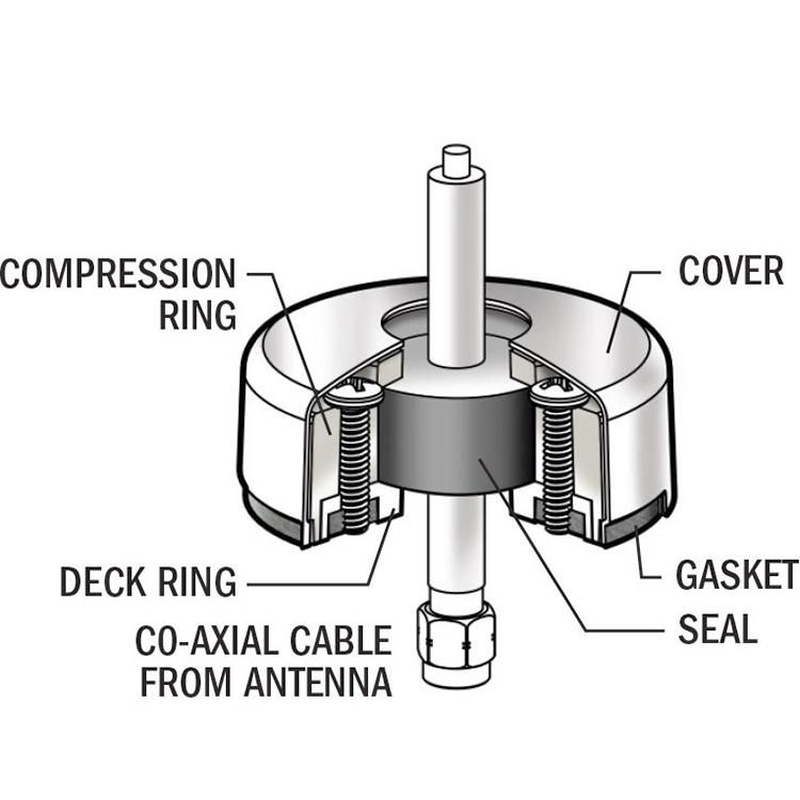 COMPRESSION RING

COVER

DECK RING

GASKET

SEAL

CO-AXIAL CABLE FROM ANTENNA