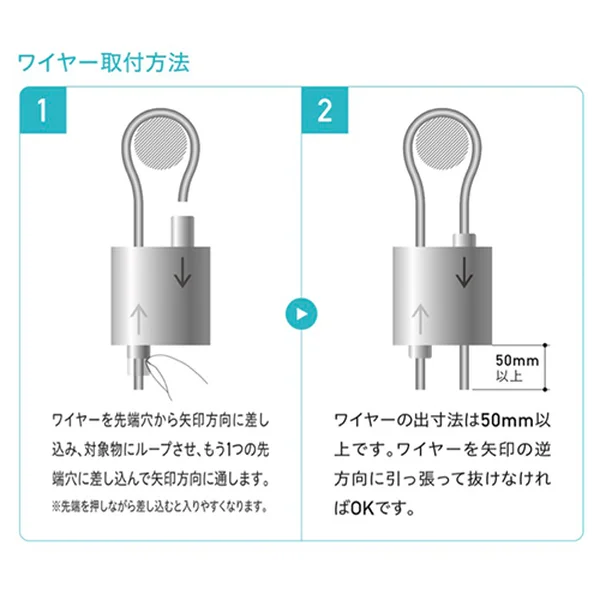 ワイヤー取付方法

1

ワイヤーを先端穴から矢印方向に差し込み、対象物にループさせ、もう1つの先端穴に差し込んで矢印方向に通します。

※先端を押しながら差し込むと入りやすくなります。

2

50mm
以上

ワイヤーの出寸法は50mm以上です。ワイヤーを矢印の逆方向に引っ張って抜けなければOKです。