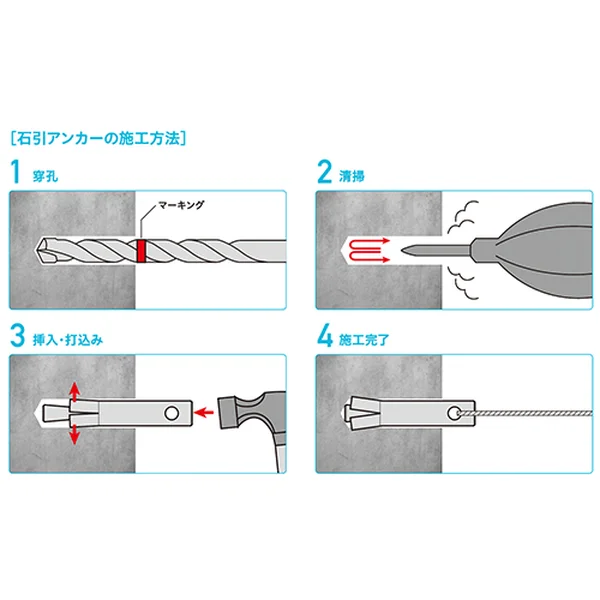 [石引アンカーの施工方法]

1 穿孔

マーキング

2 清掃

3 挿入・打込み

4 施工完了