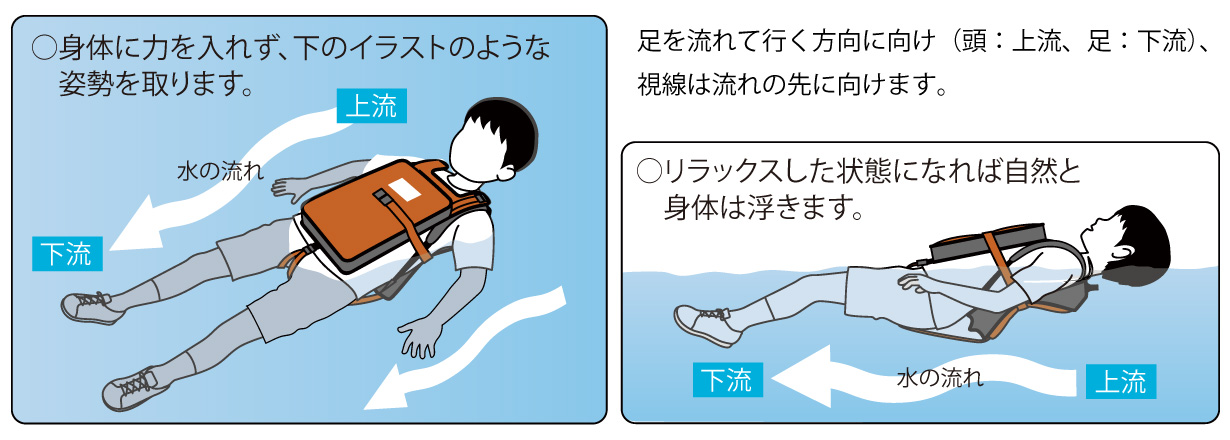 ○身体に力を入れず、下のイラストのような姿勢を取ります。

上流

水の流れ

下流

足を流れて行く方向に向け（頭：上流、足：下流）、視線は流れの先に向けます。

○リラックスした状態になれば自然と身体は浮きます。

下流

水の流れ

上流