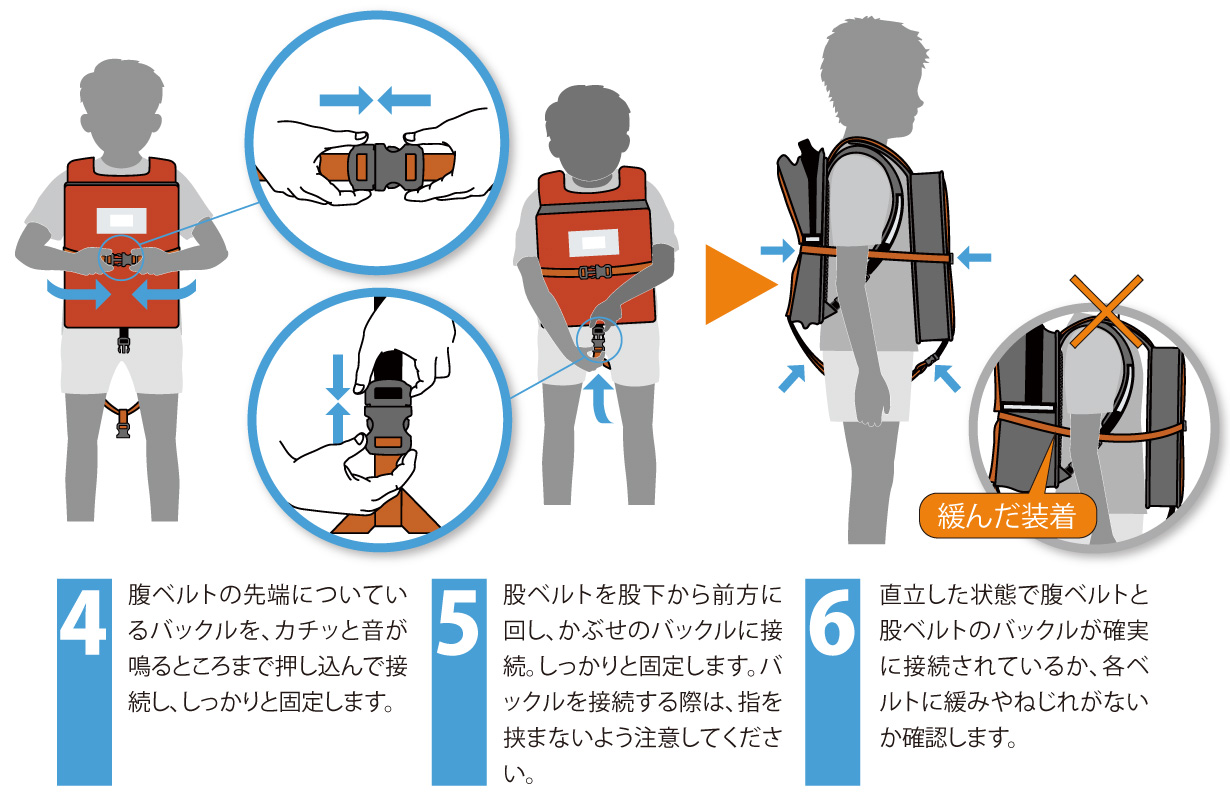 緩んだ装着

4
腹ベルトの先端についているバックルを、カチッと音が鳴るところまで押し込んで接続し、しっかりと固定します。

5
股ベルトを股下から前方に回し、かぶせのバックルに接続。しっかりと固定します。バックルを接続する際は、指を挟まないよう注意してください。

6
直立した状態で腹ベルトと股ベルトのバックルが確実に接続されているか、各ベルトに緩みやねじれがないか確認します。