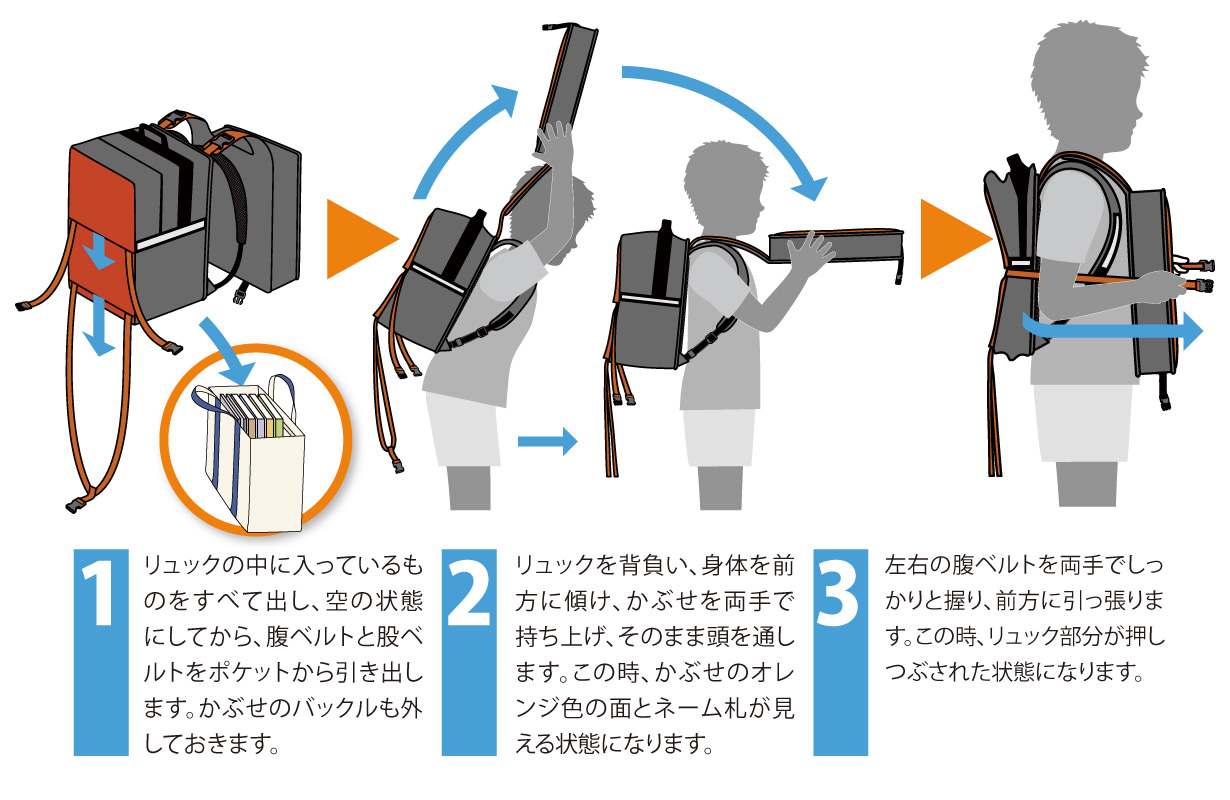 1
リュックの中に入っているものをすべて出し、空の状態にしてから、腹ベルトと股ベルトをポケットから引き出します。かぶせのバックルも外しておきます。

2
リュックを背負い、身体を前方に傾け、かぶせを両手で持ち上げ、そのまま頭を通します。この時、かぶせのオレンジ色の面とネーム札が見える状態になります。

3
左右の腹ベルトを両手でしっかりと握り、前方に引っ張ります。この時、リュック部分が押しつぶされた状態になります。