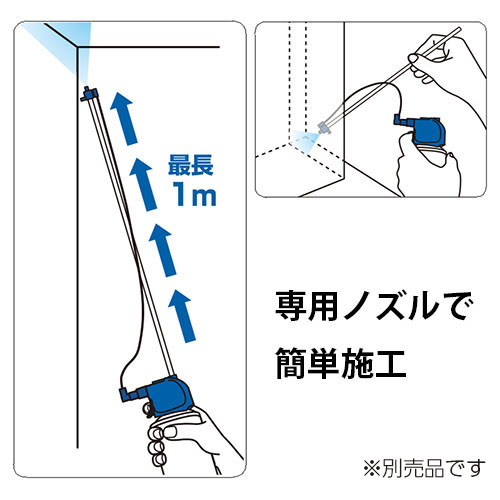 最長
1m

専用ノズルで
簡単施工

※別売品です