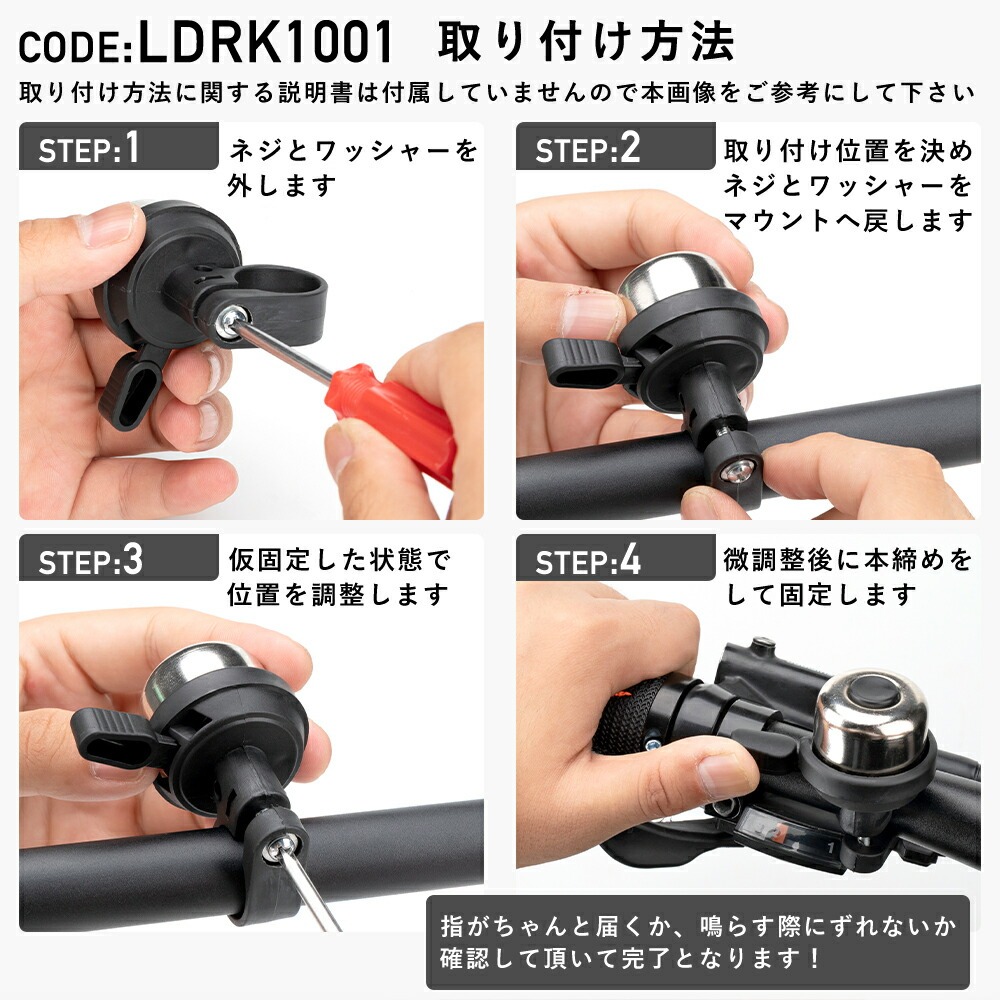 CODE:LDRK1001　取り付け方法

取り付け方法に関する説明書は付属していませんので本画像をご参考にして下さい

STEP:1
ネジとワッシャーを外します

STEP:2
取り付け位置を決めネジとワッシャーをマウントへ戻します

STEP:3
仮固定した状態で位置を調整します

STEP:4
微調整後に本締めをして固定します

1

指がちゃんと届くか、鳴らす際にずれないか確認して頂いて完了となります！