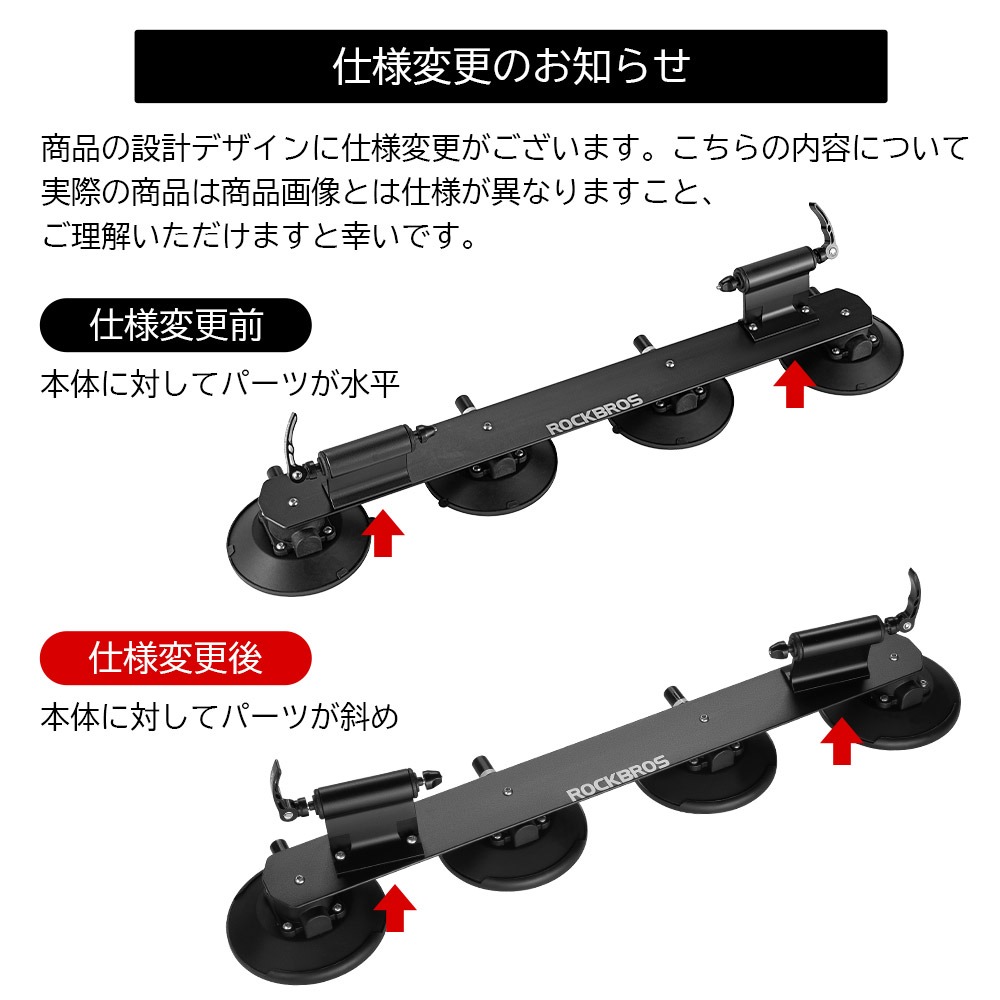 仕様変更のお知らせ

商品の設計デザインに仕様変更がございます。こちらの内容について実際の商品は商品画像とは仕様が異なりますこと、ご理解いただけますと幸いです。

仕様変更前

本体に対してパーツが水平

ROCKBROS

仕様変更後

本体に対してパーツが斜め

ROCKBROS