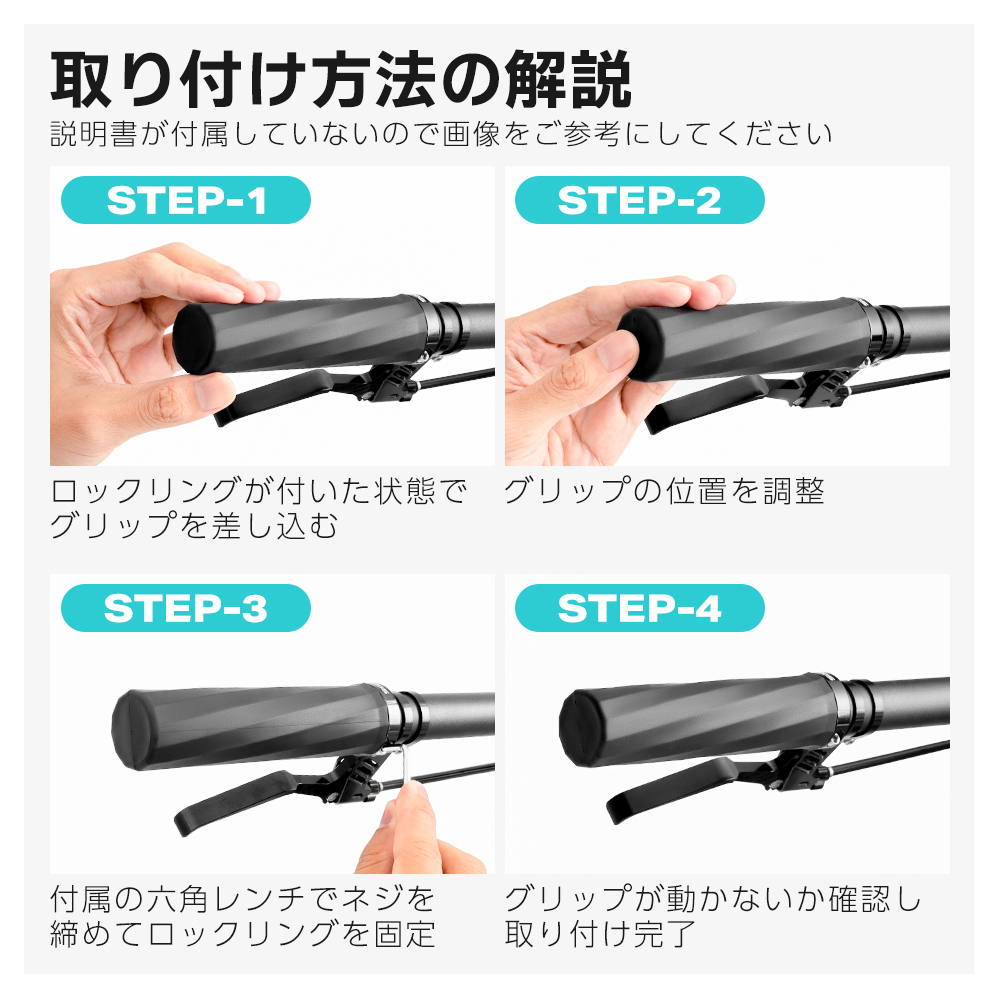 取り付け方法の解説

説明書が付属していないので画像をご参考にしてください

STEP-1

ロックリングが付いた状態でグリップを差し込む

STEP-2

グリップの位置を調整

STEP-3

付属の六角レンチでネジを締めてロックリングを固定

STEP-4

グリップが動かないか確認し取り付け完了