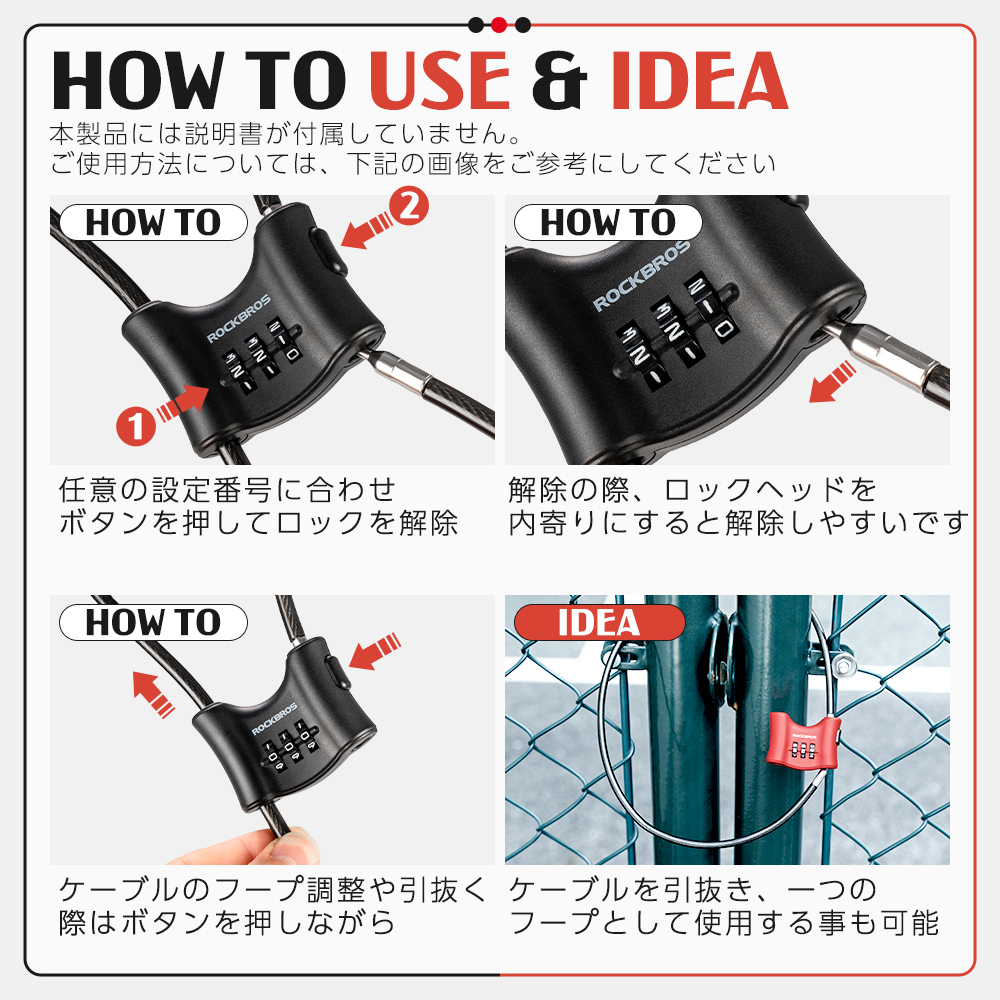 HOW TO USE & IDEA

本製品には説明書が付属していません。
ご使用方法については、下記の画像をご参考にしてください

HOW TO

2

ROCKBROS

1

任意の設定番号に合わせ
ボタンを押してロックを解除

HOW TO

ROCKBROS

解除の際、ロックヘッドを
内寄りにすると解除しやすいです

HOW TO

ROCKBROS

ケーブルのフープ調整や引抜く
際はボタンを押しながら

IDEA

ROCKBROS

ケーブルを引抜き、一つの
フープとして使用する事も可能