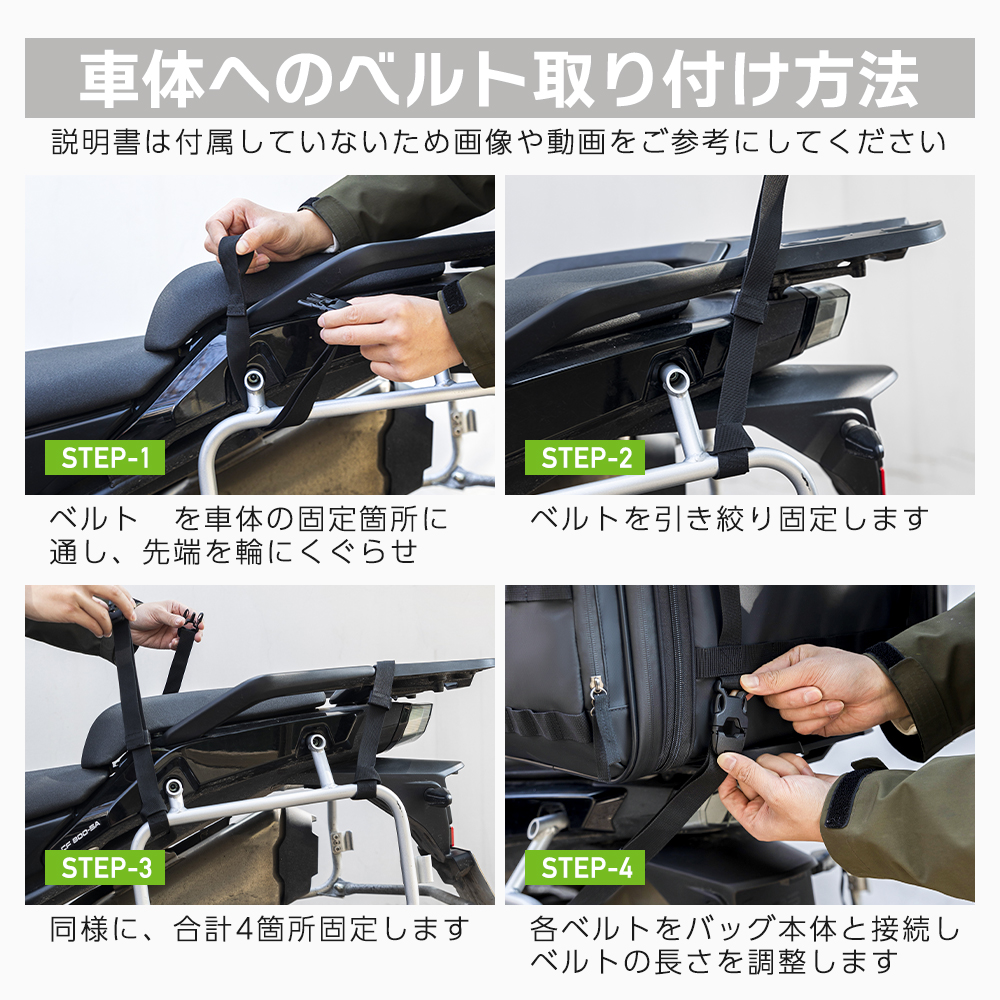 車体へのベルト取り付け方法

説明書は付属していないため画像や動画をご参考にしてください

STEP-1

ベルト　を車体の固定箇所に通し、先端を輪にくぐらせ

STEP-2

ベルトを引き絞り固定します

STEP-3

同様に、合計4箇所固定します

STEP-4

各ベルトをバッグ本体と接続しベルトの長さを調整します