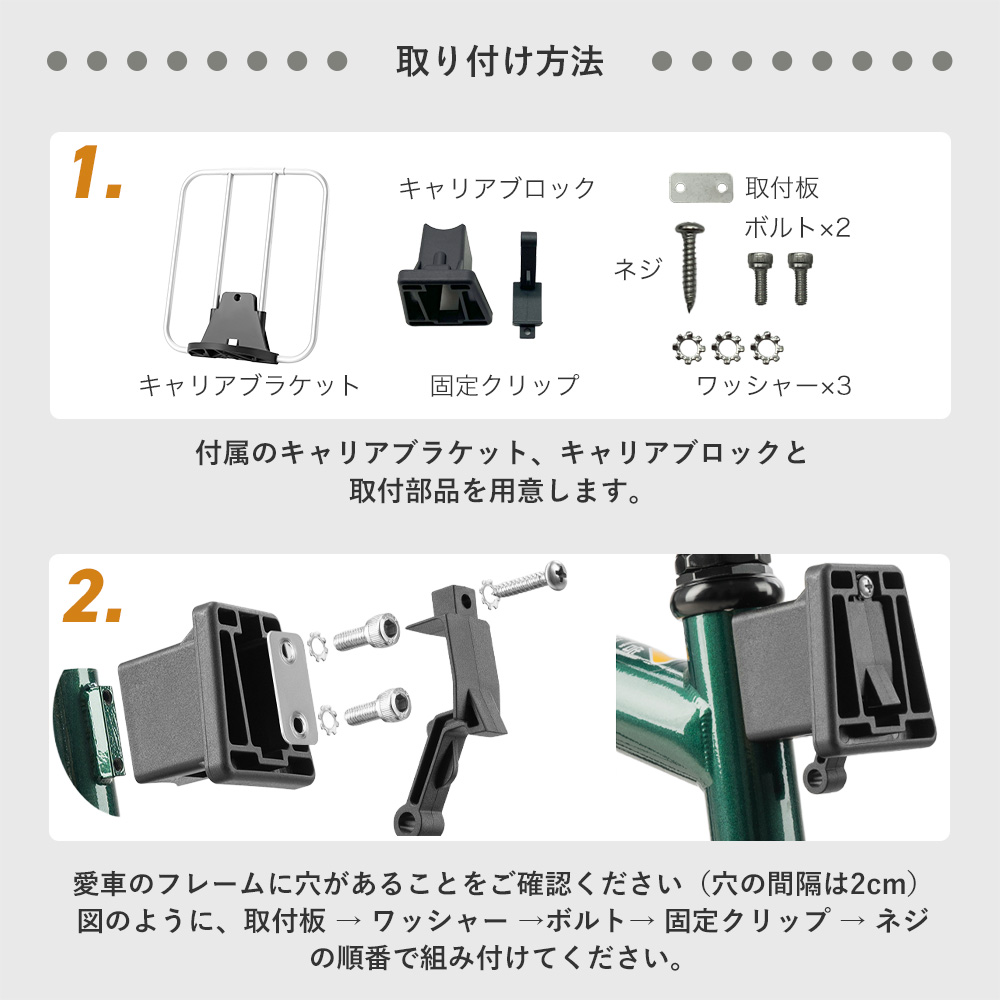 取り付け方法

1.

キャリアブロック

取付板

ボルト×2

ネジ

キャリアブラケット

固定クリップ

ワッシャー×3

付属のキャリアブラケット、キャリアブロックと取付部品を用意します。

2.

愛車のフレームに穴があることをご確認ください（穴の間隔は2cm）図のように、取付板 → ワッシャー →ボルト→ 固定クリップ → ネジの順番で組み付けてください。