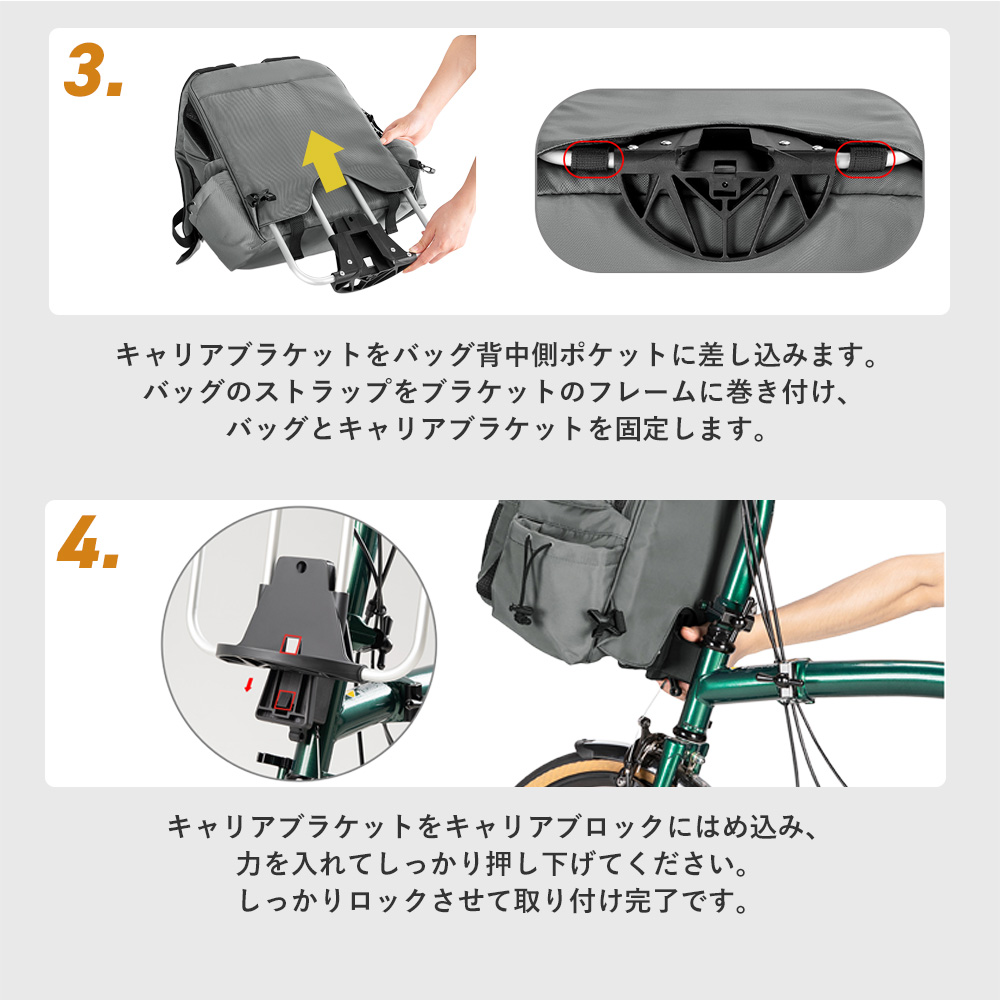 3.

キャリアブラケットをバッグ背中側ポケットに差し込みます。
バッグのストラップをブラケットのフレームに巻き付け、
バッグとキャリアブラケットを固定します。

4.

キャリアブラケットをキャリアブロックにはめ込み、
力を入れてしっかり押し下げてください。
しっかりロックさせて取り付け完了です。