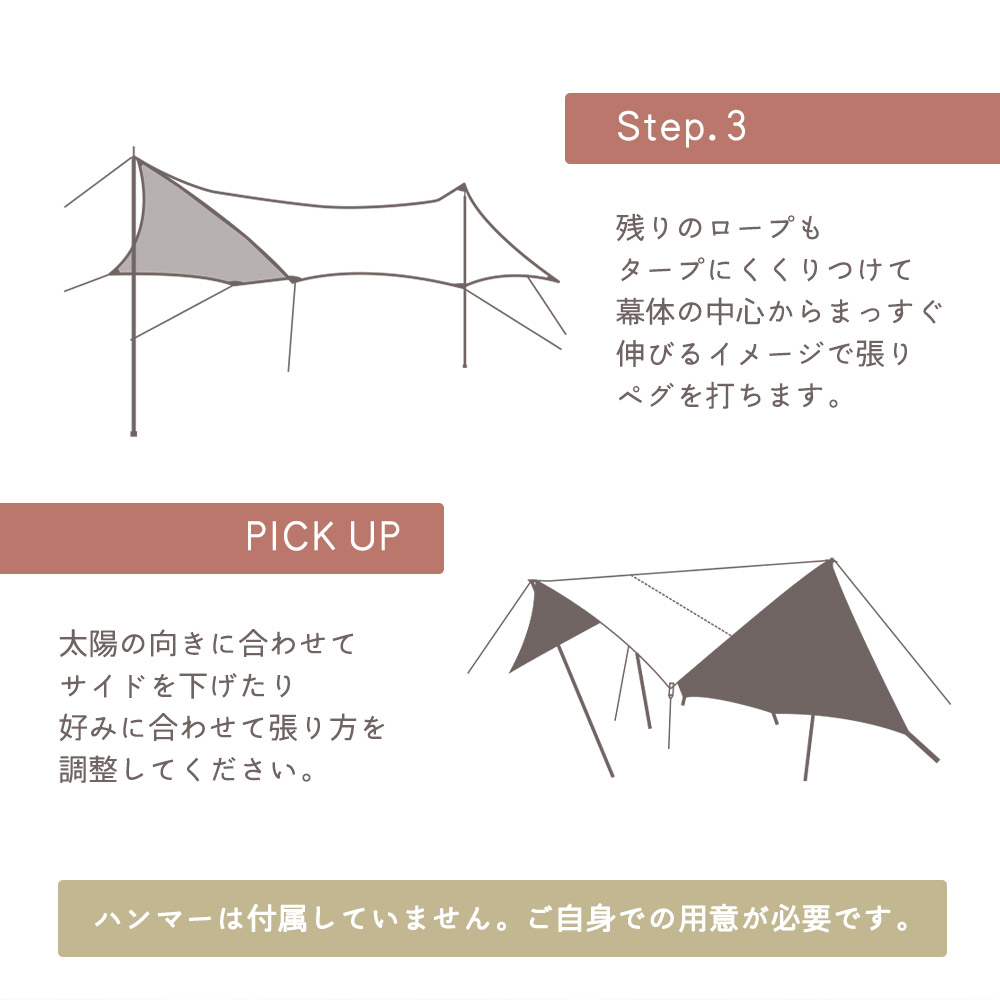 Step. 3

残りのロープも
タープにくくりつけて
幕体の中心からまっすぐ
伸びるイメージで張り
ペグを打ちます。

PICK UP

太陽の向きに合わせて
サイドを下げたり
好みに合わせて張り方を
調整してください。

ハンマーは付属していません。ご自身での用意が必要です。