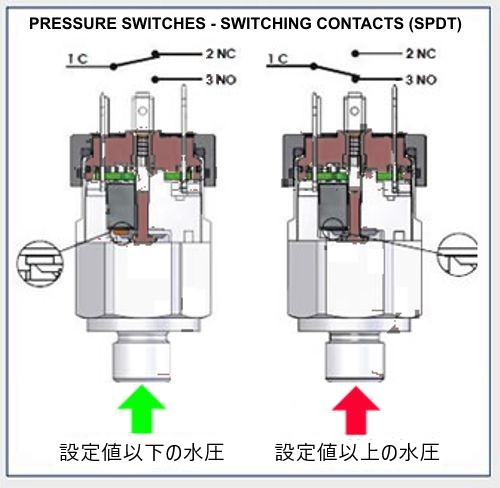 PRESSURE SWITCHES - SWITCHING CONTACTS (SPDT)

1 C
2 NC
3 NO

1 C
2 NC
3 NO

設定値以下の水圧

設定値以上の水圧