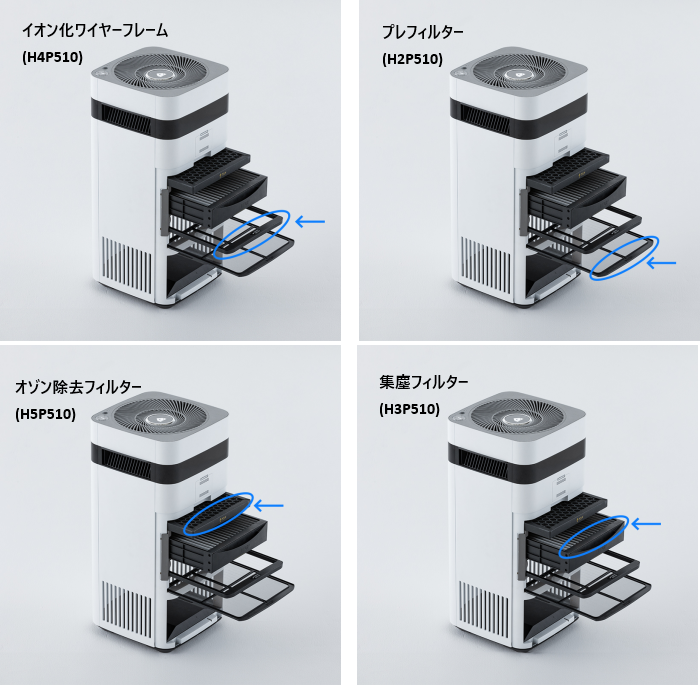 イオン化ワイヤーフレーム
(H4P510)

プレフィルター
(H2P510)

オゾン除去フィルター
(H5P510)

集塵フィルター
(H3P510)