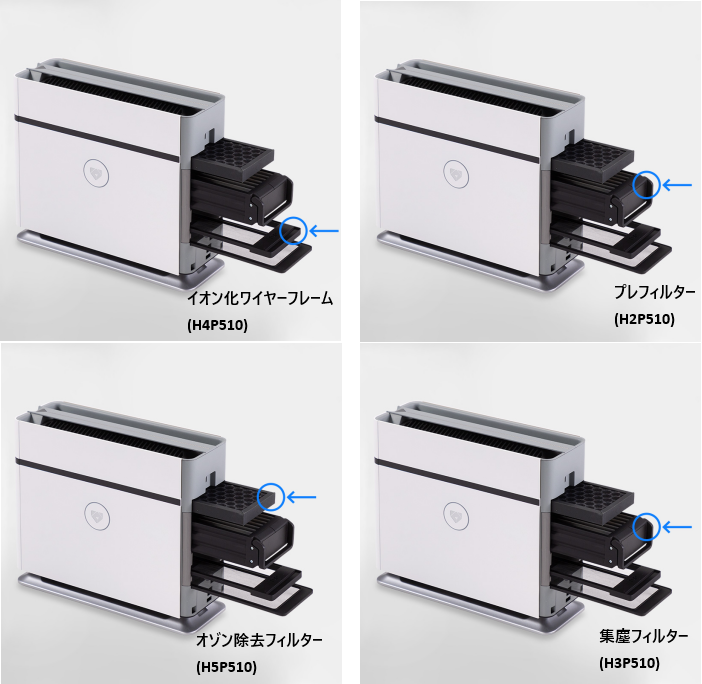 イオン化ワイヤーフレーム
(H4P510)

プレフィルター
(H2P510)

オゾン除去フィルター
(H5P510)

集塵フィルター
(H3P510)