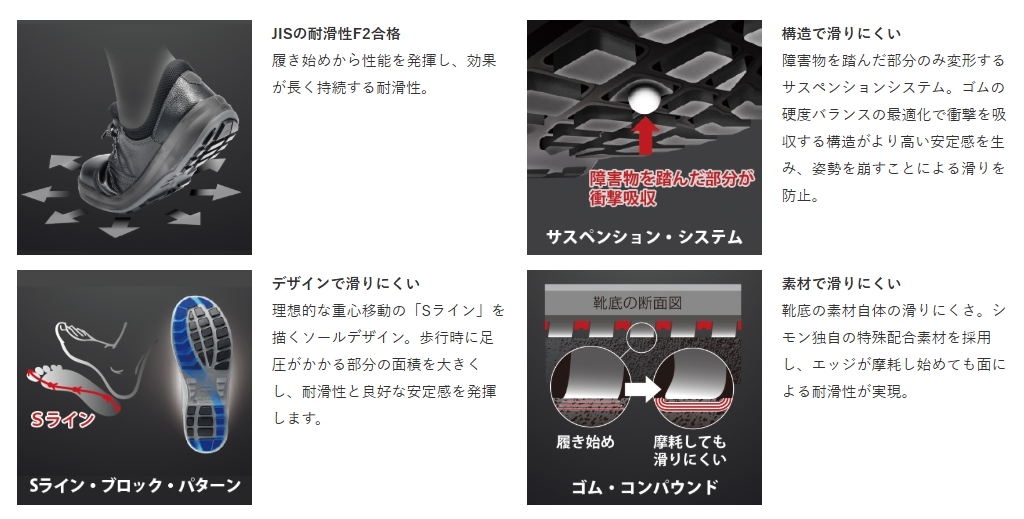 JISの耐滑性F2合格
履き始めから性能を発揮し、効果が長く持続する耐滑性。

障害物を踏んだ部分が衝撃吸収

サスペンション・システム

構造で滑りにくい
障害物を踏んだ部分のみ変形するサスペンションシステム。ゴムの硬度バランスの最適化で衝撃を吸収する構造がより高い安定感を生み、姿勢を崩すことによる滑りを防止。

Sライン

Sライン・ブロック・パターン

デザインで滑りにくい
理想的な重心移動の「Sライン」を描くソールデザイン。歩行時に足圧がかかる部分の面積を大きくし、耐滑性と良好な安定感を発揮します。

靴底の断面図

履き始め

摩耗しても滑りにくい

ゴム・コンパウンド

素材で滑りにくい
靴底の素材自体の滑りにくさ。シモン独自の特殊配合素材を採用し、エッジが摩耗し始めても面による耐滑性が実現。