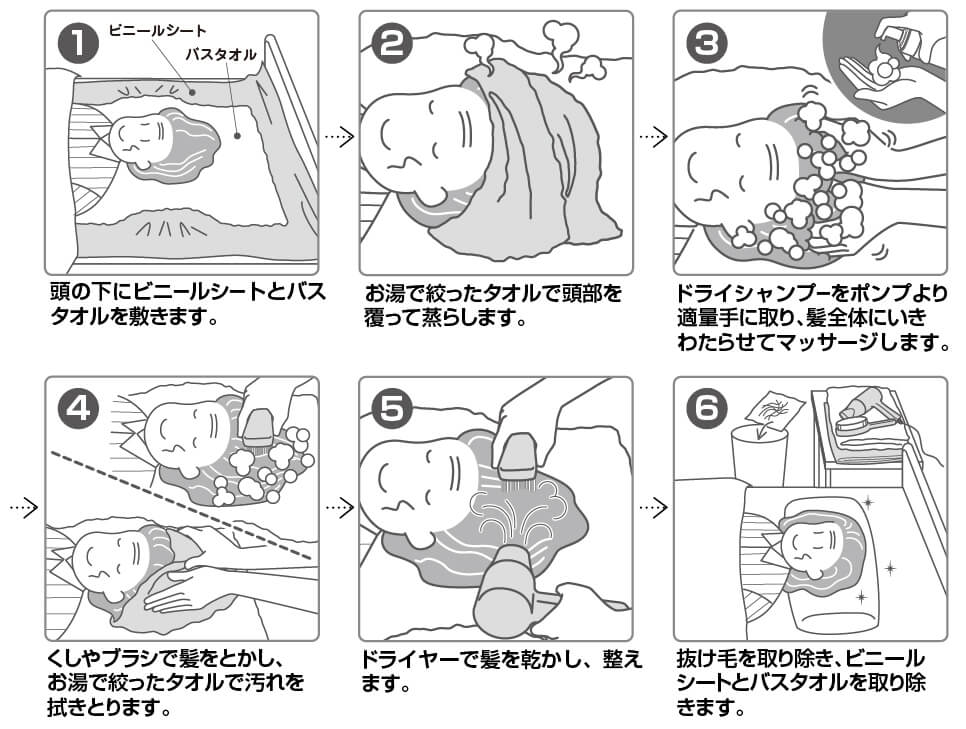 1 ビニールシート バスタオル

頭の下にビニールシートとバスタオルを敷きます。

2

お湯で絞ったタオルで頭部を覆って蒸らします。

3

ドライシャンプーをポンプより適量手に取り、髪全体にいきわたらせてマッサージします。

4

くしやブラシで髪をとかし、お湯で絞ったタオルで汚れを拭きとります。

5

ドライヤーで髪を乾かし、整えます。

6

抜け毛を取り除き、ビニールシートとバスタオルを取り除きます。