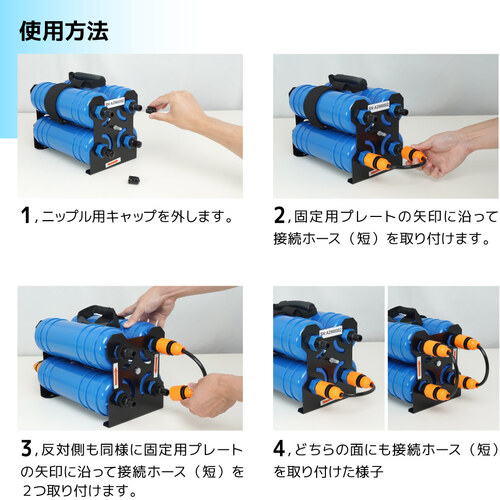 使用方法

1, ニップル用キャップを外します。

2, 固定用プレートの矢印に沿って接続ホース（短）を取り付けます。

3, 反対側も同様に固定用プレートの矢印に沿って接続ホース（短）を２つ取り付けます。

4, どちらの面にも接続ホース（短）を取り付けた様子