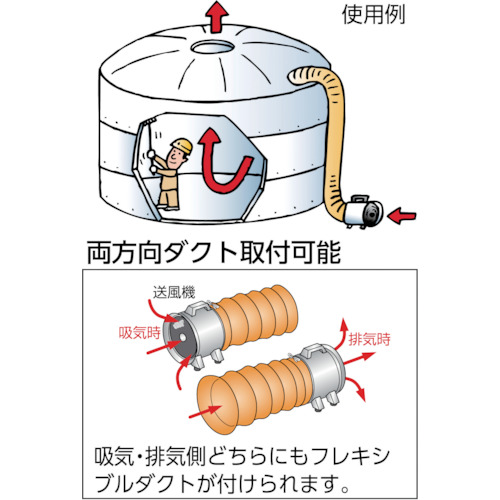 使用例

両方向ダクト取付可能

送風機
吸気時
排気時

吸気・排気側どちらにもフレキシブルダクトが付けられます。