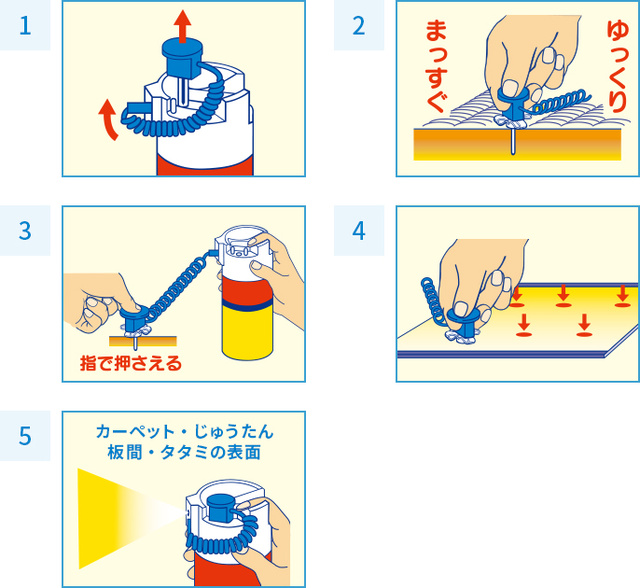 1

2

まっすぐ

ゆっくり

3

指で押さえる

4

5

カーペット・じゅうたん
板間・タタミの表面