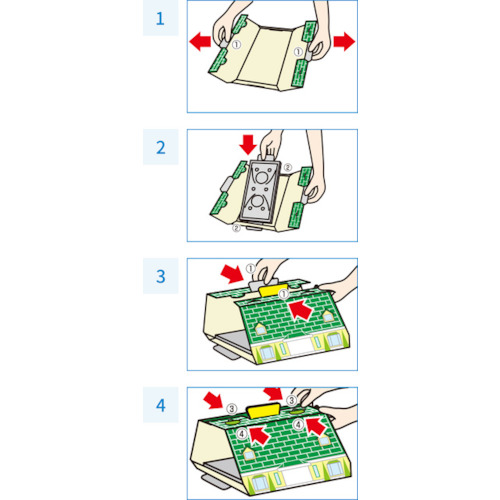 1

①
①

2

②
②

3

①
①

4

③
③
④
④