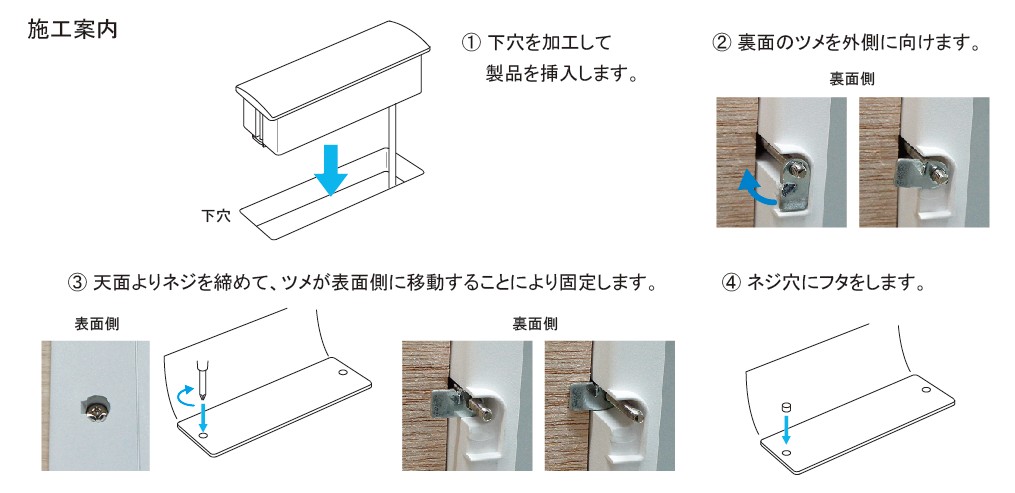 施工案内

① 下穴を加工して製品を挿入します。

下穴

② 裏面のツメを外側に向けます。

裏面側

③ 天面よりネジを締めて、ツメが表面側に移動することにより固定します。

表面側

裏面側

④ ネジ穴にフタをします。