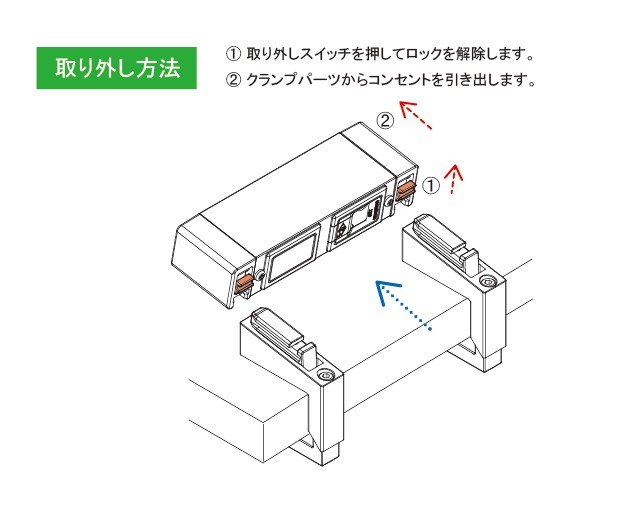 取り外し方法

① 取り外しスイッチを押してロックを解除します。
② クランプパーツからコンセントを引き出します。

②

①