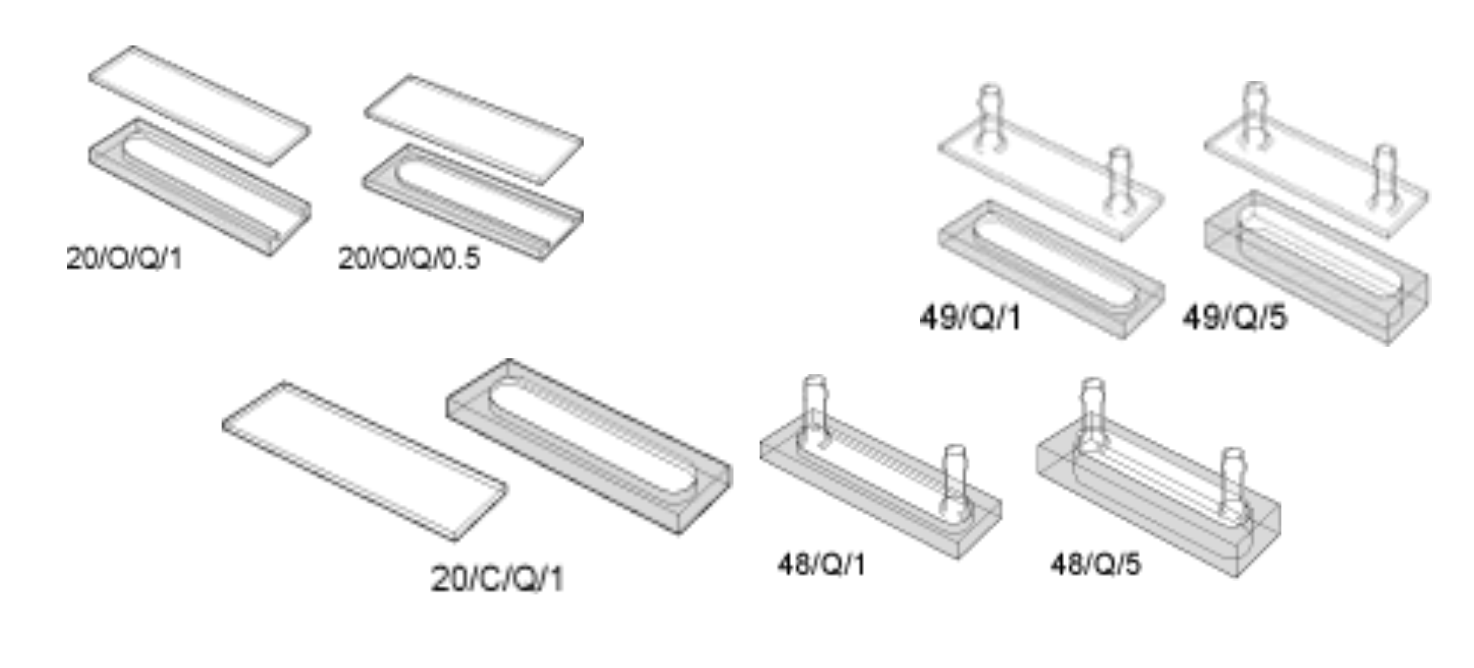 20/O/Q/1

20/O/Q/0.5

49/Q/1

49/Q/5

20/C/Q/1

48/Q/1

48/Q/5