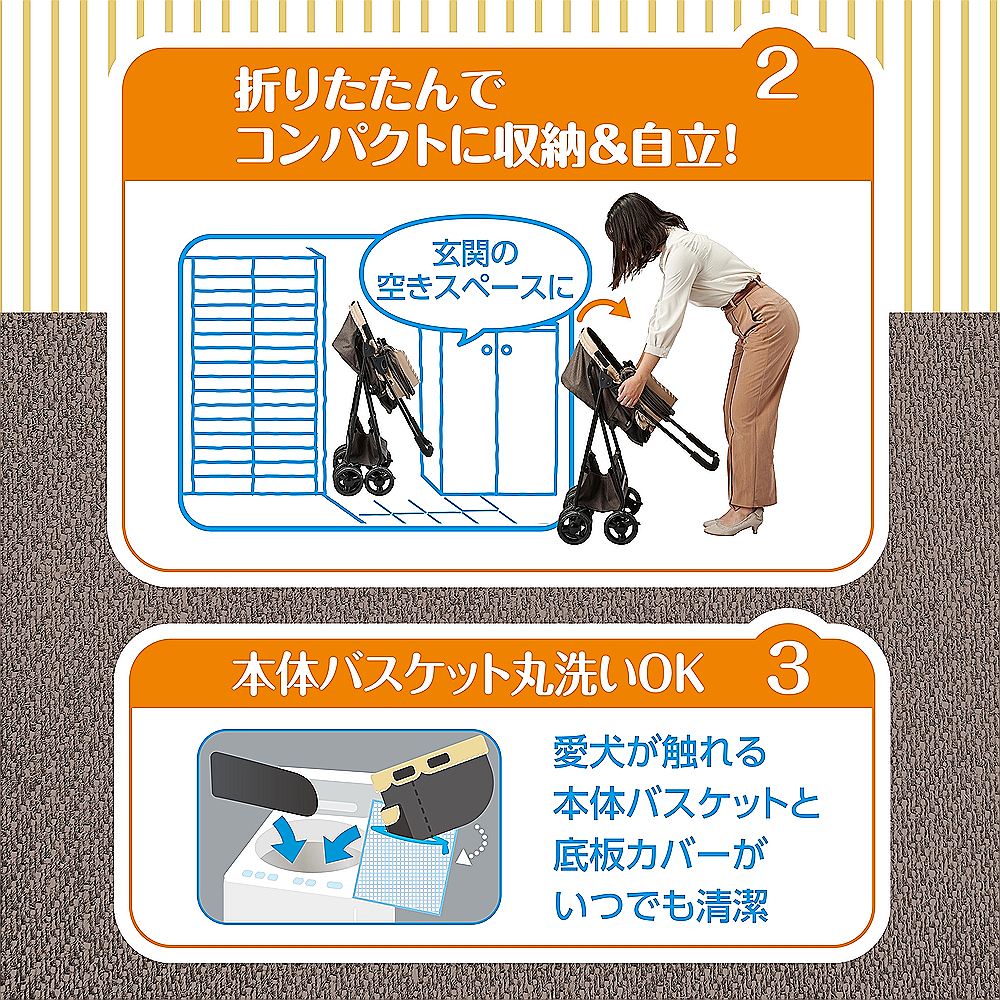 折りたたんで
コンパクトに収納＆自立!

2

玄関の
空きスペースに

本体バスケット丸洗いOK

3

愛犬が触れる
本体バスケットと
底板カバーが
いつでも清潔