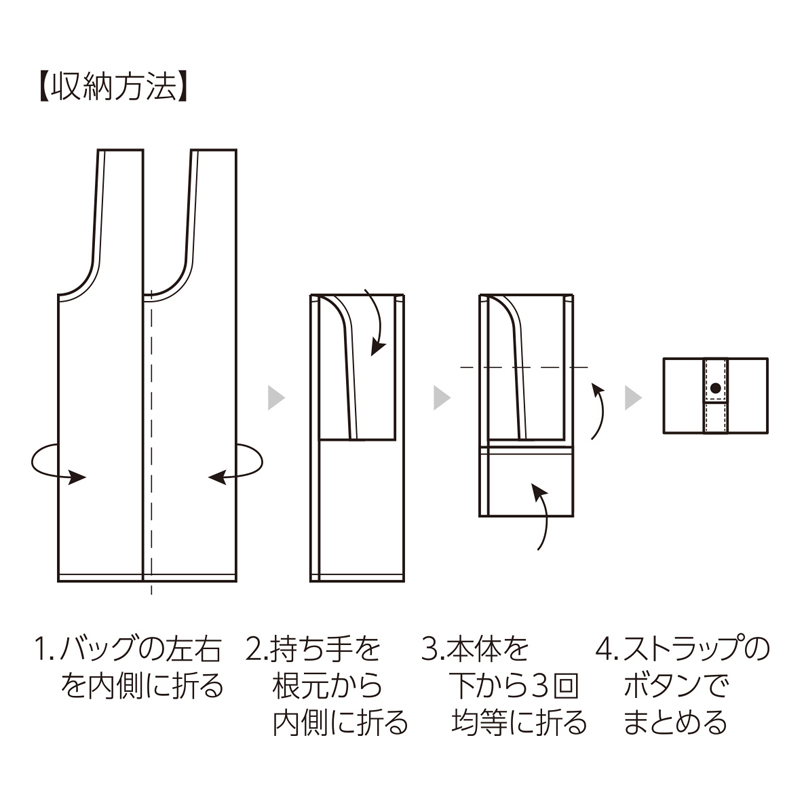 【収納方法】

1. バッグの左右を内側に折る

2. 持ち手を根元から内側に折る

3. 本体を下から3回均等に折る

4. ストラップのボタンでまとめる