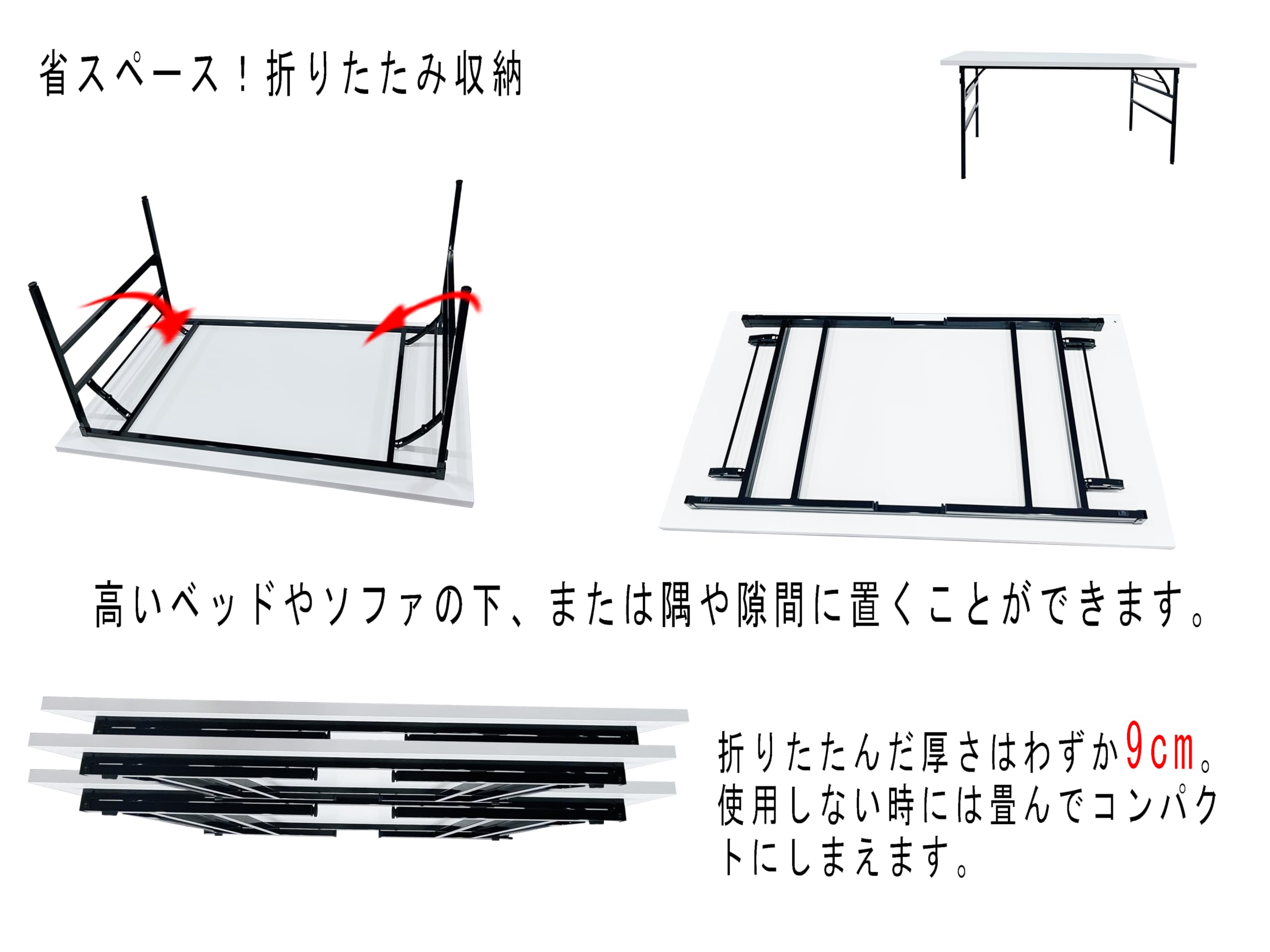 省スペース！折りたたみ収納

高いベッドやソファの下、または隅や隙間に置くことができます。

折りたたんだ厚さはわずか9cm。使用しない時には畳んでコンパクトにしまえます。