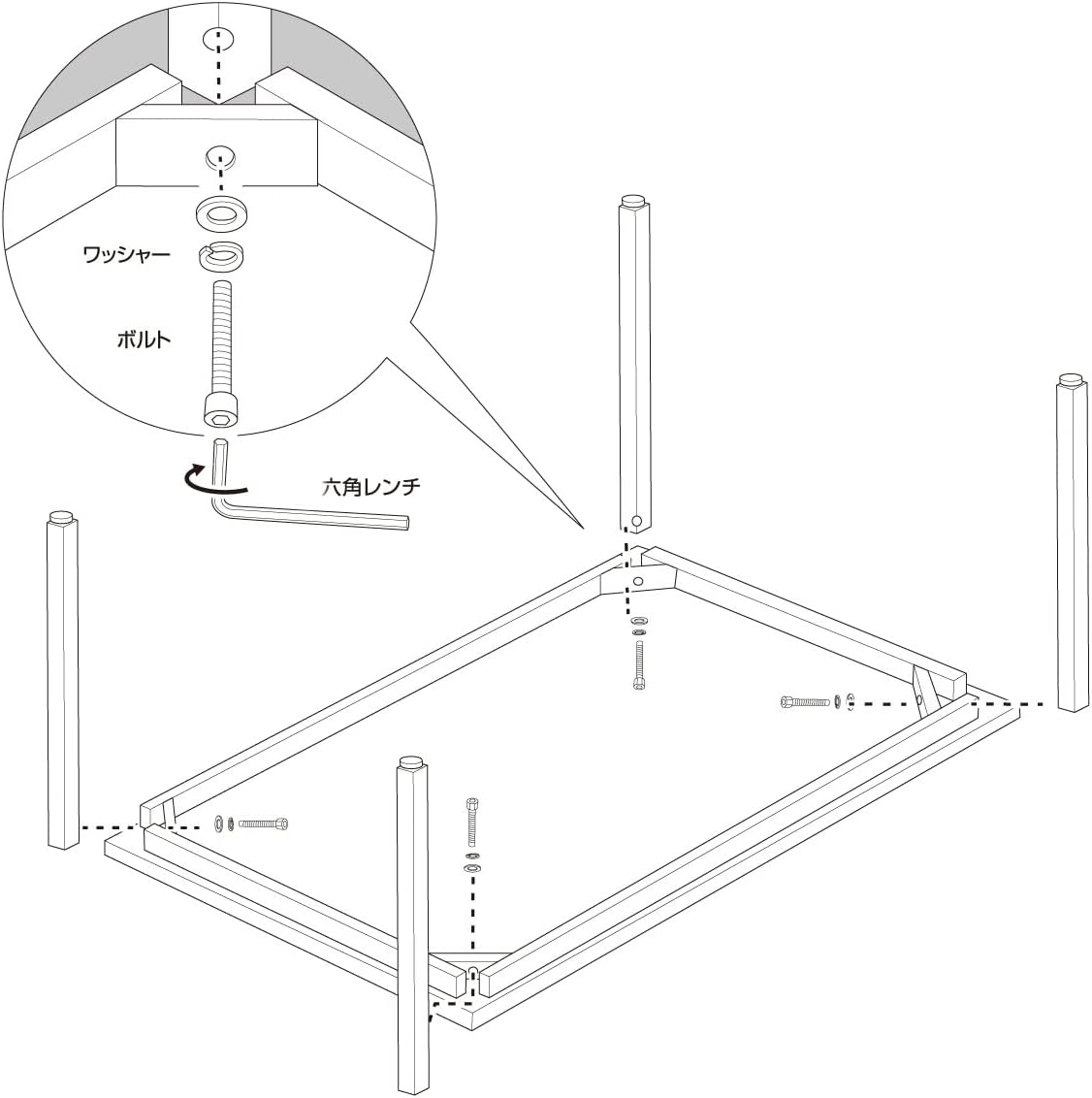 ワッシャー

ボルト

六角レンチ