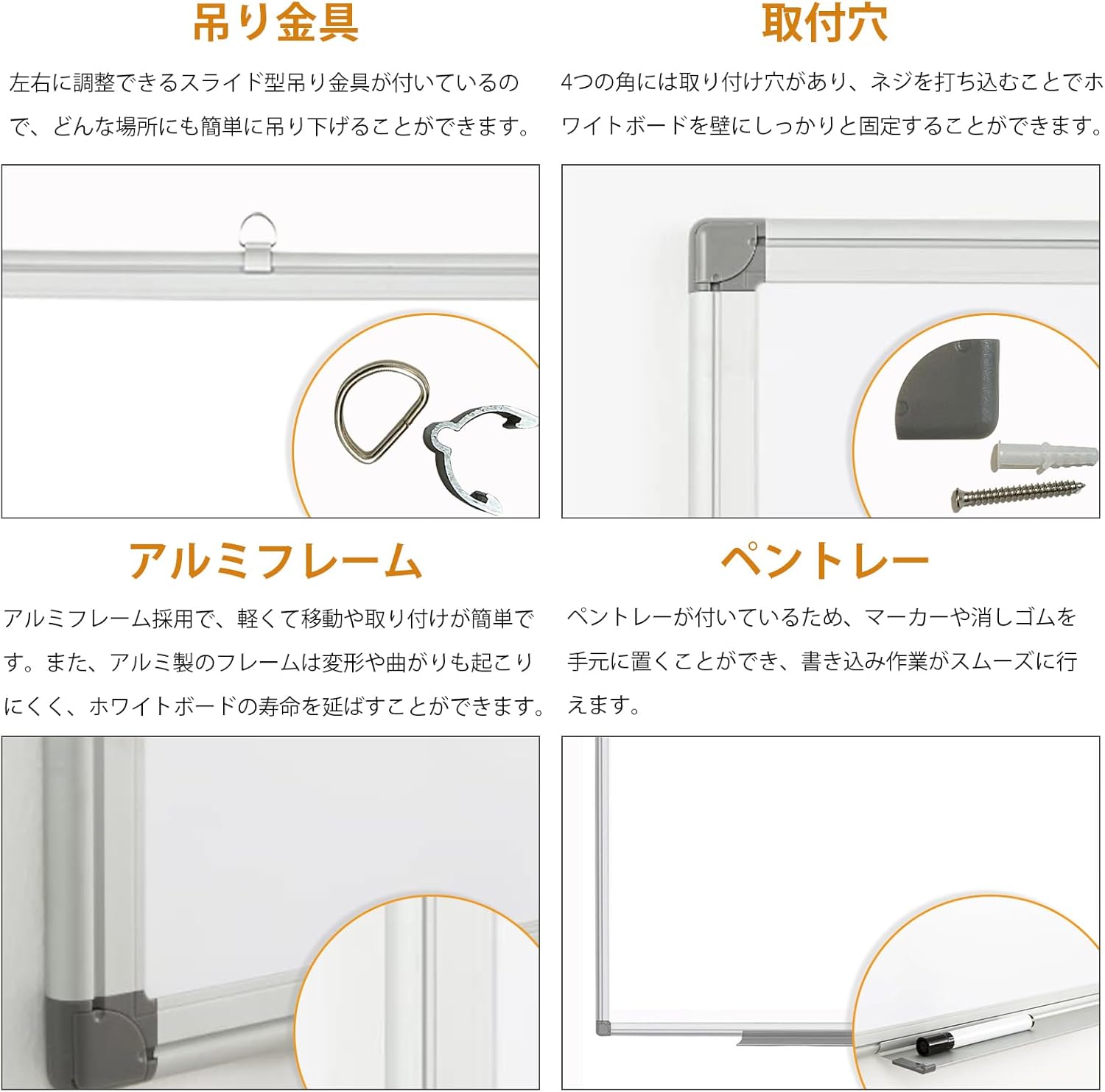 吊り金具

左右に調整できるスライド型吊り金具が付いているので、どんな場所にも簡単に吊り下げることができます。

取付穴

4つの角には取り付け穴があり、ネジを打ち込むことでホワイトボードを壁にしっかりと固定することができます。

アルミフレーム

アルミフレーム採用で、軽くて移動や取り付けが簡単です。また、アルミ製のフレームは変形や曲がりも起こりにくく、ホワイトボードの寿命を延ばすことができます。

ペントレー

ペントレーが付いているため、マーカーや消しゴムを手元に置くことができ、書き込み作業がスムーズに行えます。