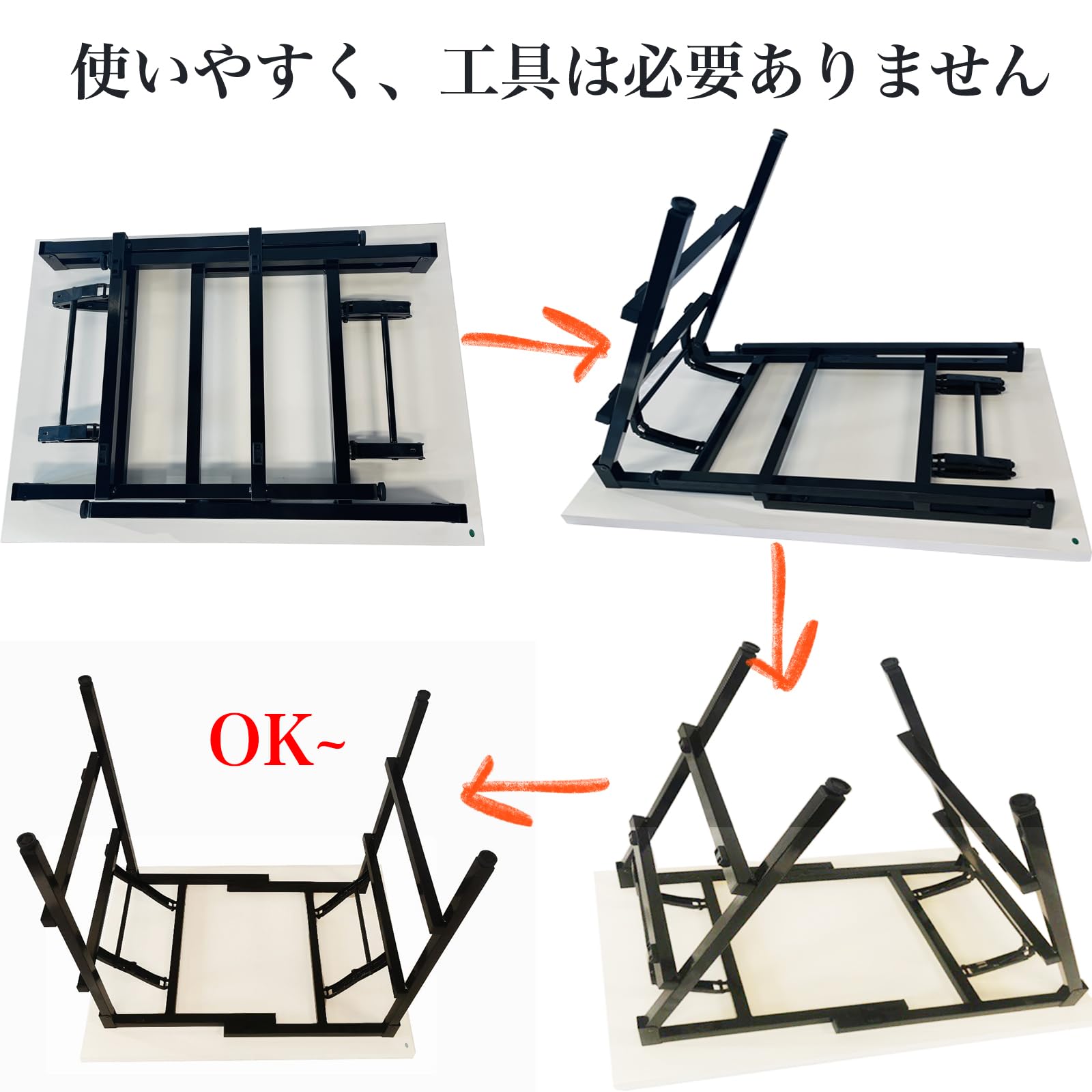 使いやすく、工具は必要ありません

OK~