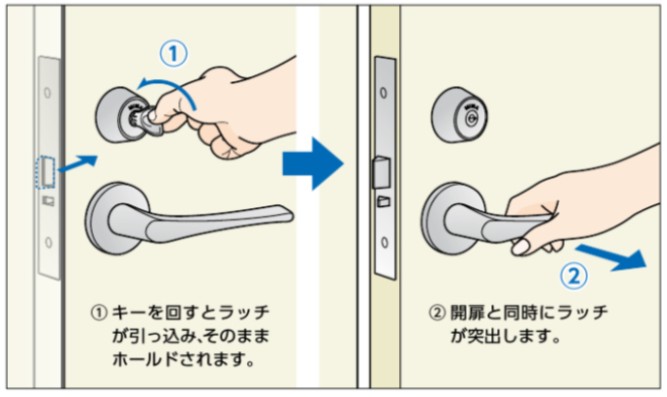 ①

① キーを回すとラッチが引っ込み、そのままホールドされます。

②

② 開扉と同時にラッチが突出します。