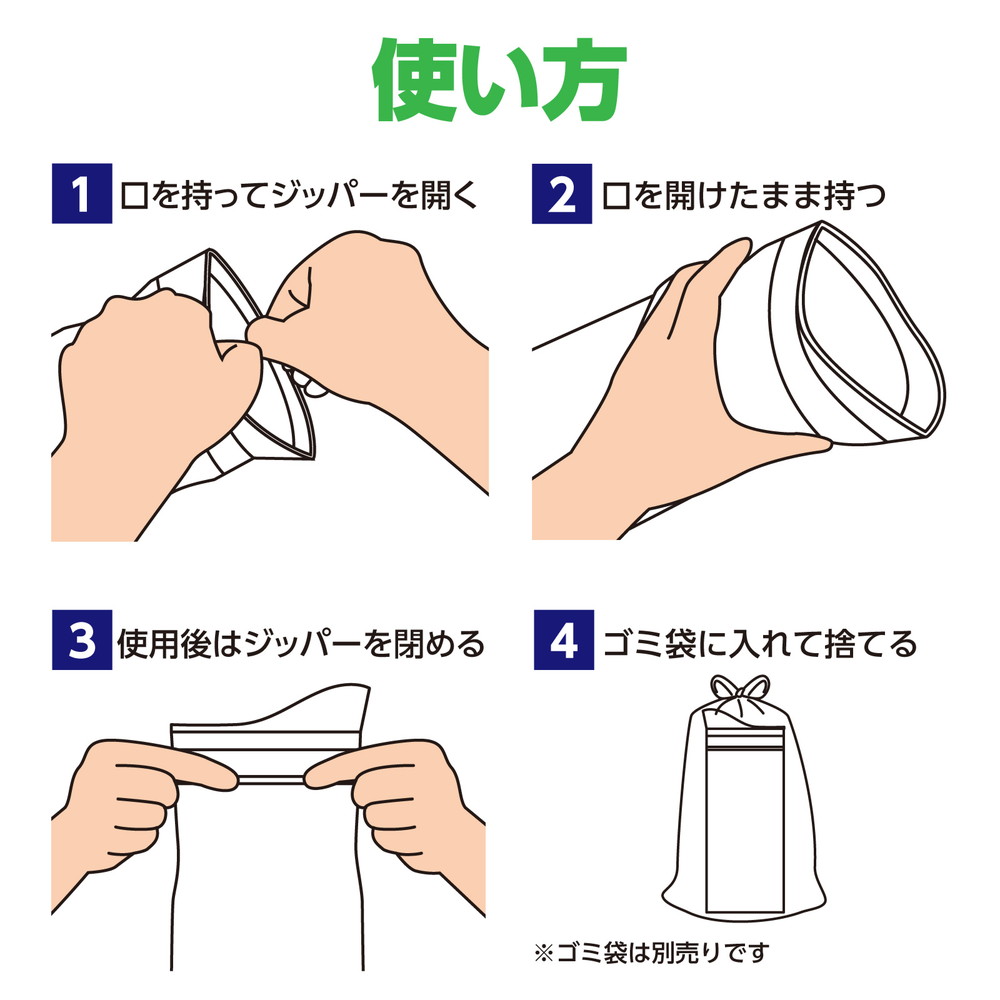 使い方

1 口を持ってジッパーを開く

2 口を開けたまま持つ

3 使用後はジッパーを閉める

4 ゴミ袋に入れて捨てる

※ゴミ袋は別売りです