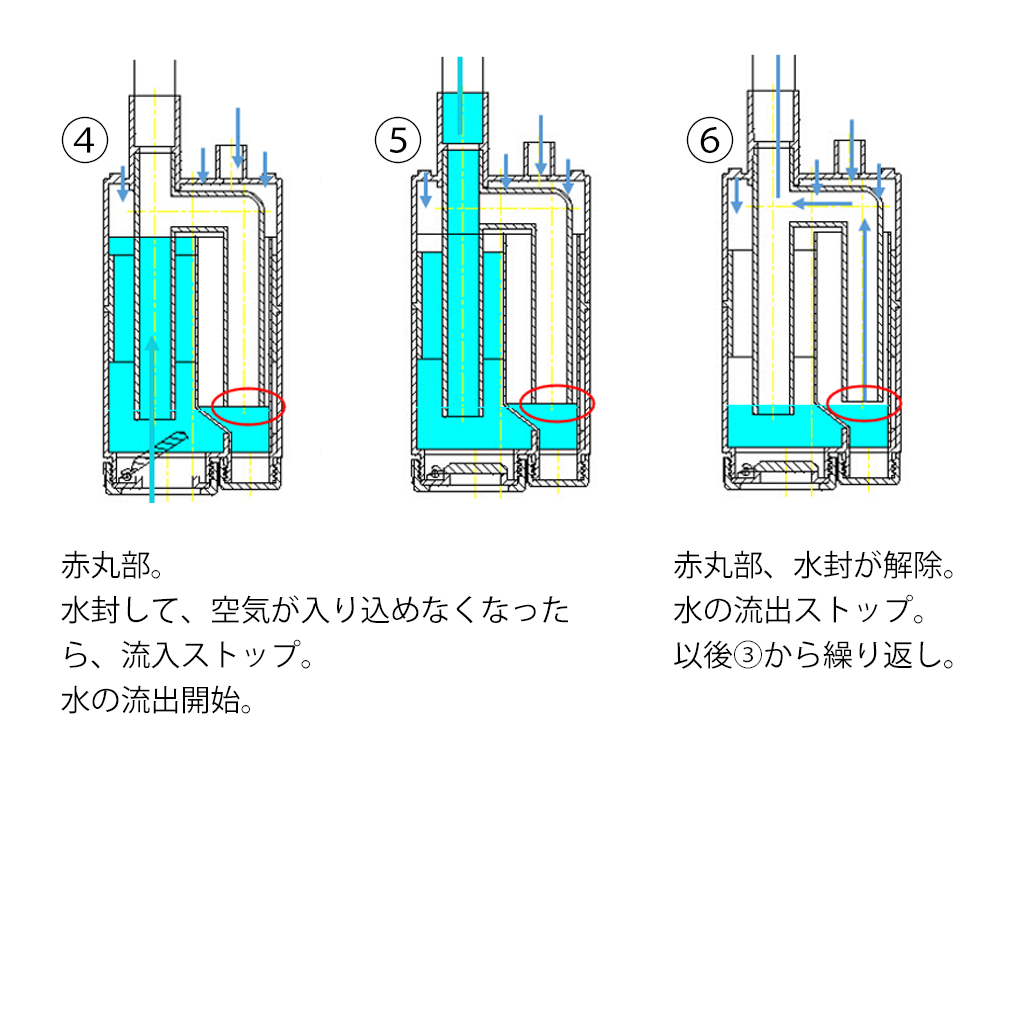 ④

⑤

⑥

赤丸部。
水封して、空気が入り込めなくなったら、流入ストップ。
水の流出開始。

赤丸部、水封が解除。
水の流出ストップ。
以後③から繰り返し。