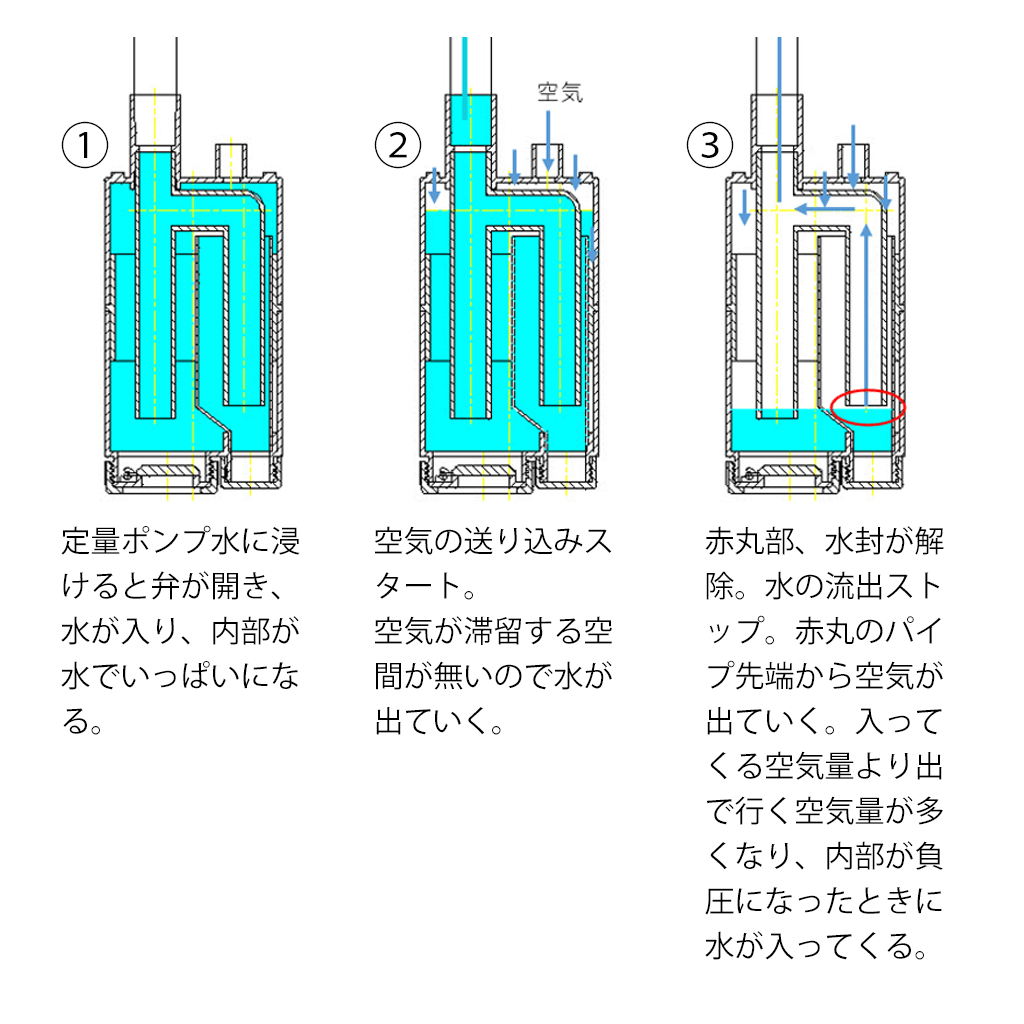 ①

定量ポンプ水に浸けると弁が開き、水が入り、内部が水でいっぱいになる。

②

空気

空気の送り込みスタート。
空気が滞留する空間が無いので水が出ていく。

③

赤丸部、水封が解除。水の流出ストップ。赤丸のパイプ先端から空気が出ていく。入ってくる空気量より出で行く空気量が多くなり、内部が負圧になったときに水が入ってくる。